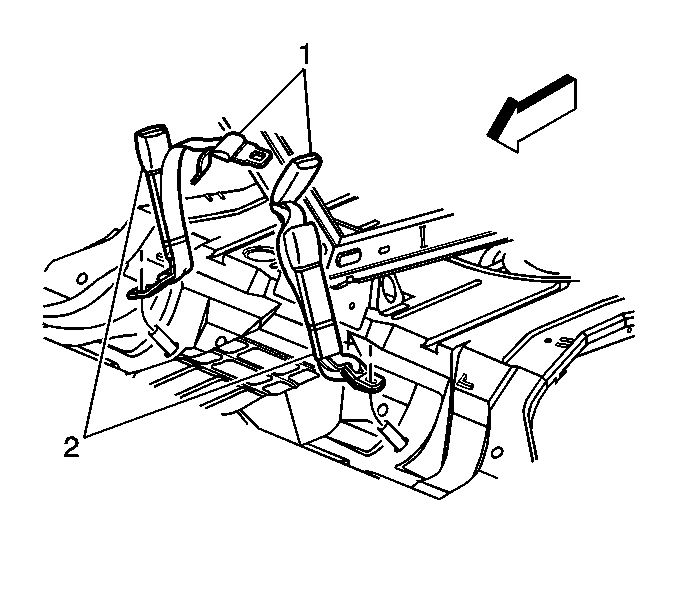 1

2