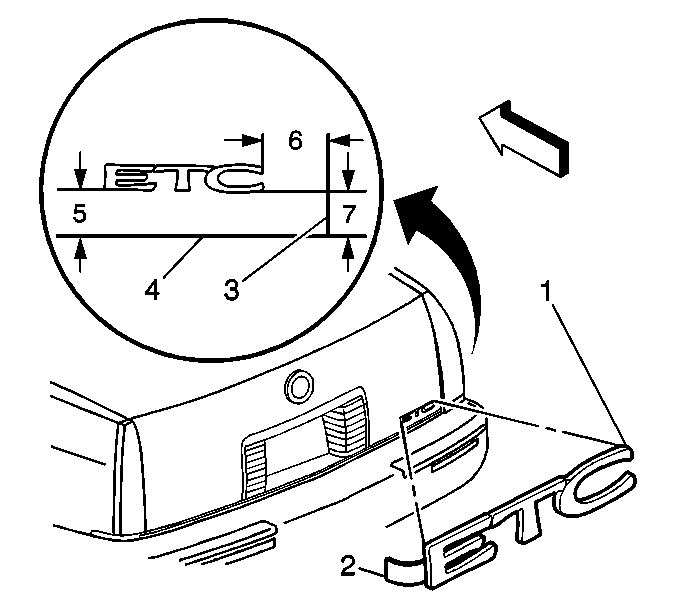 6
ETC
5
7
4
3
1
ETC
2