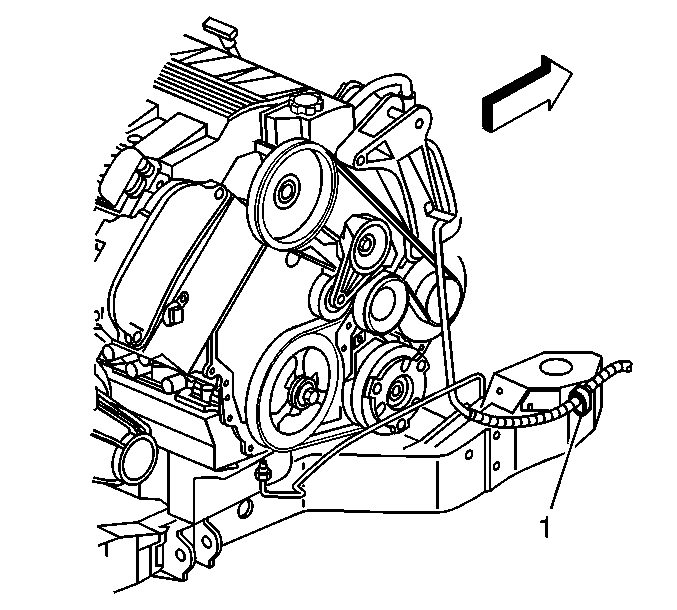 1