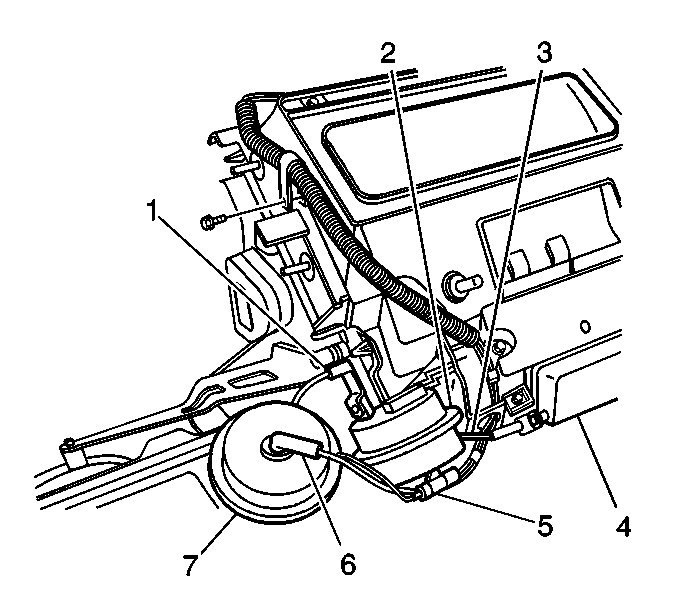 2
3
1
5
4
7
6