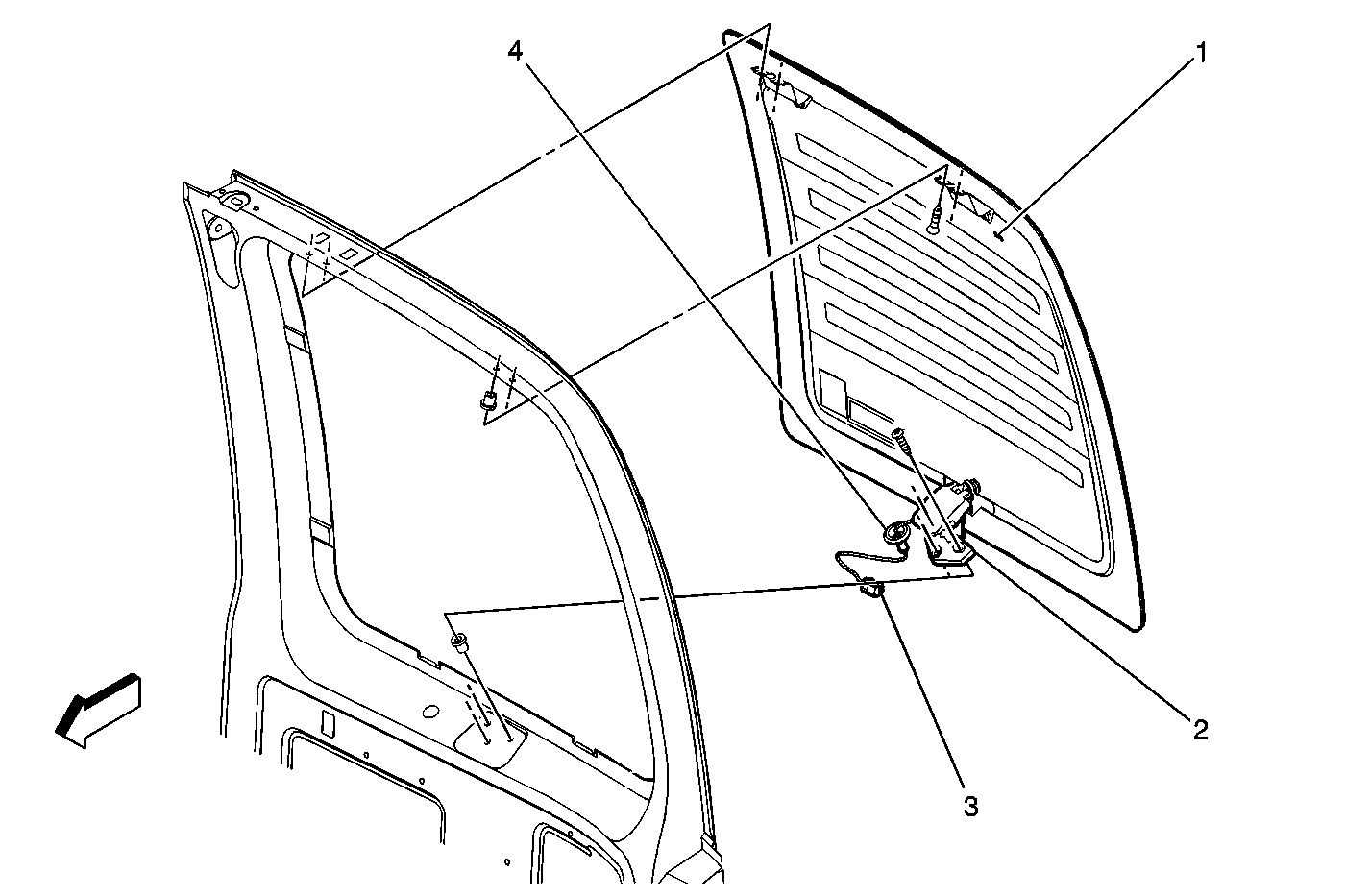 4
1
2
3