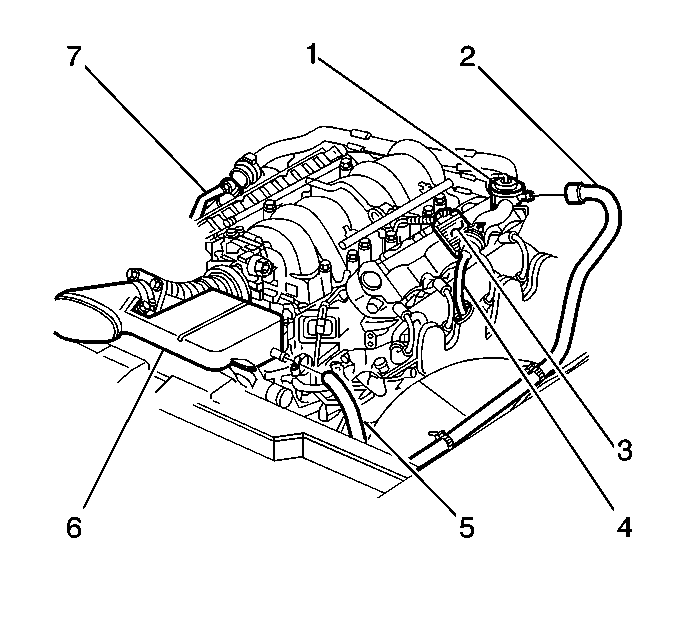 7
1
2
3
4
5
6