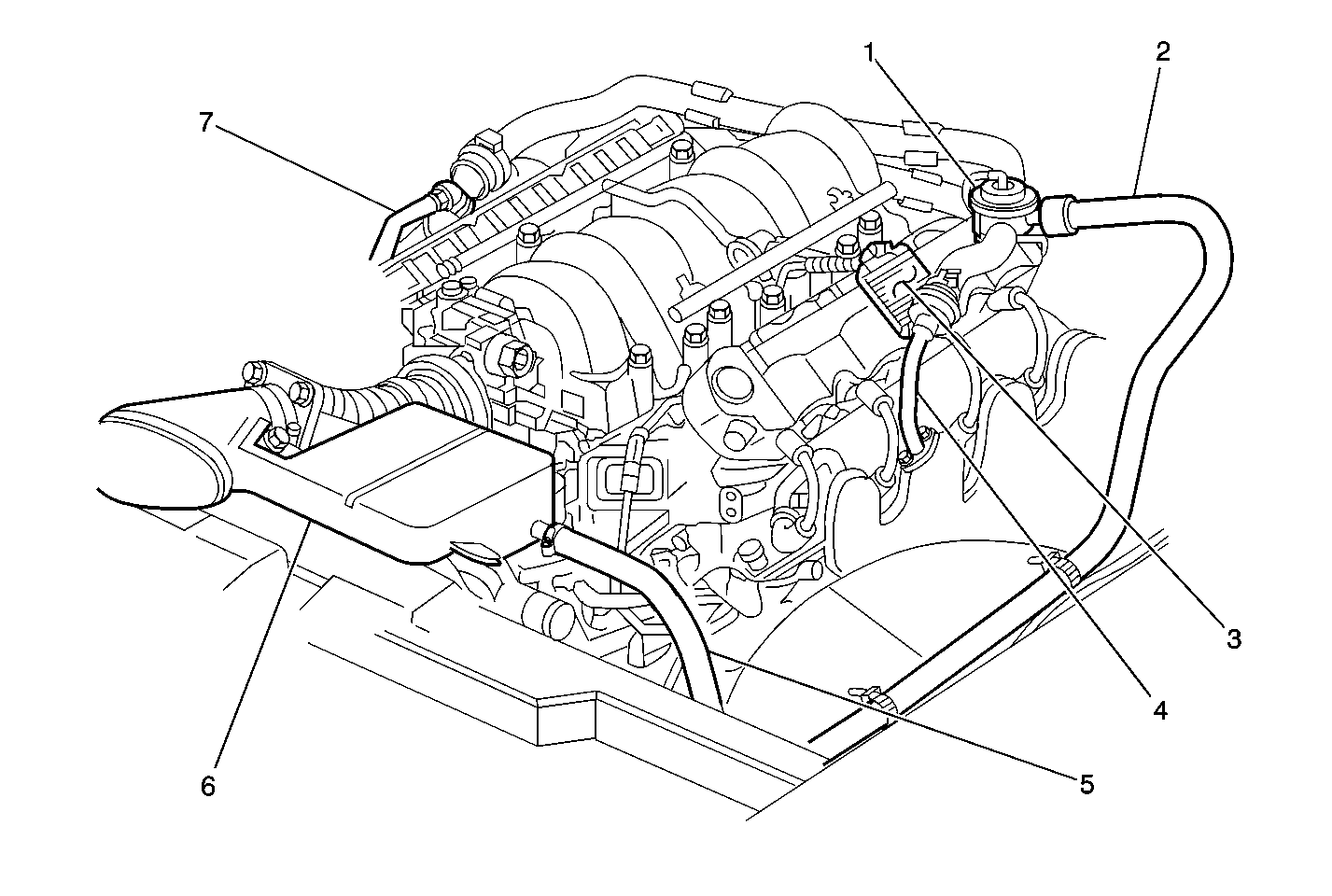 1
2
7
3
4
5
6