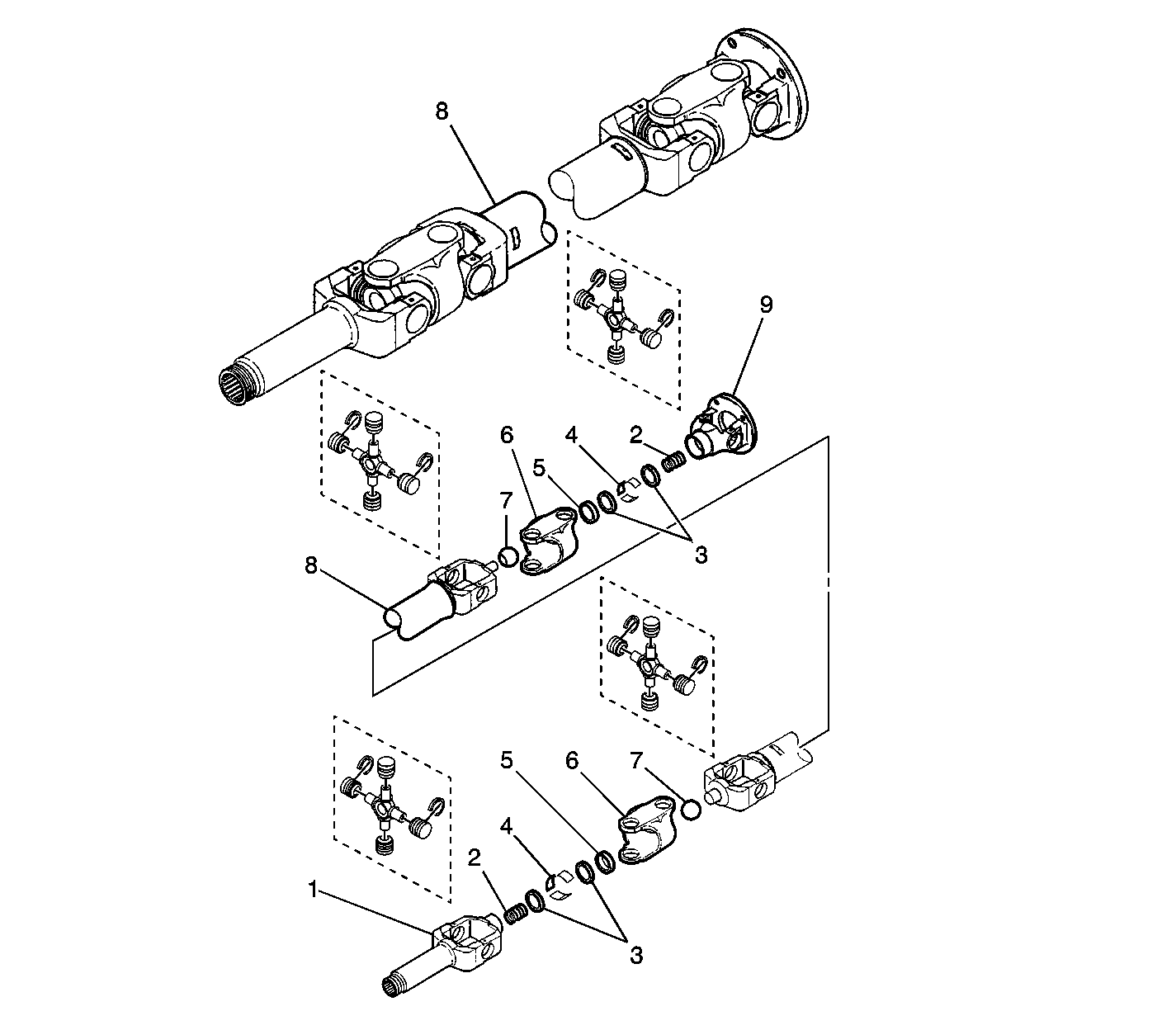 8
9
6
4
2
5
7
3
8
5
6
7
4
2
1
3