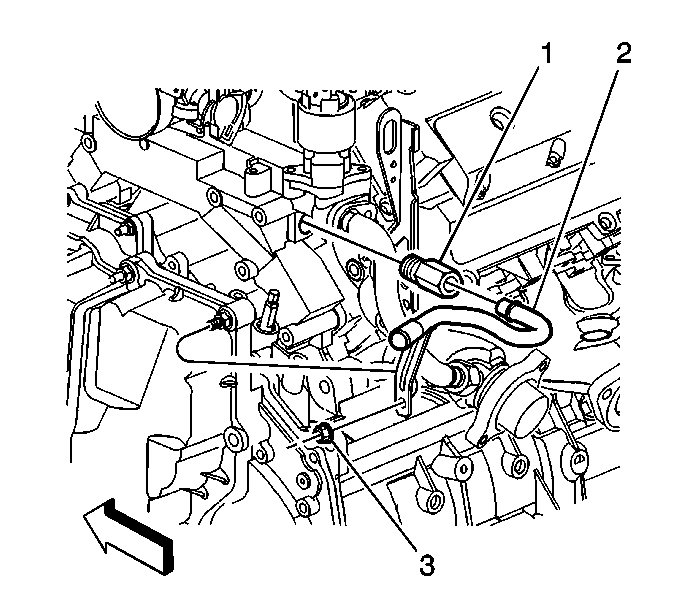 1
2
3