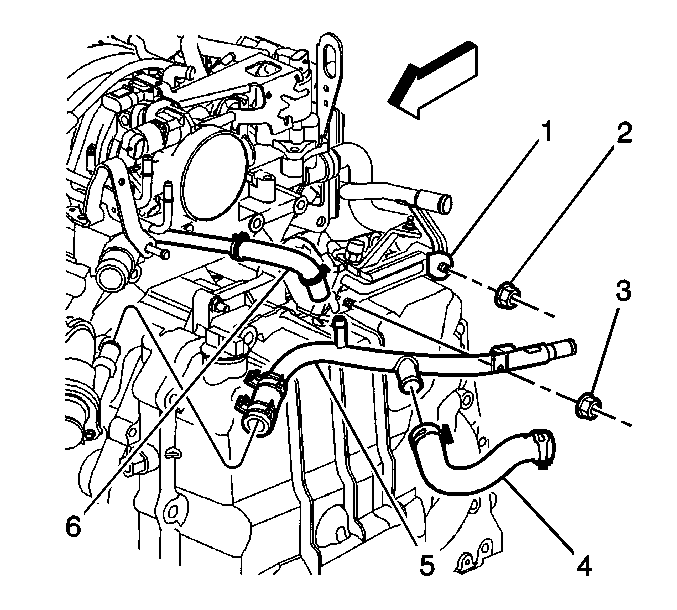 1
2
3
6
5
4