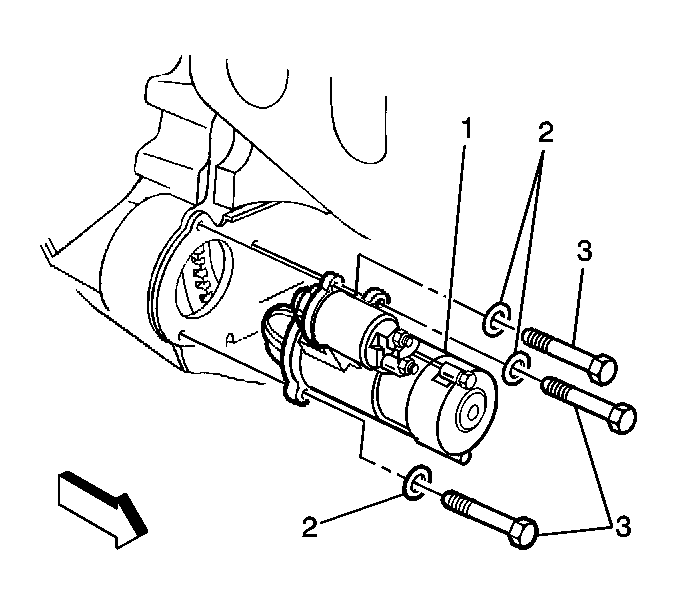 1
2
3
2
3