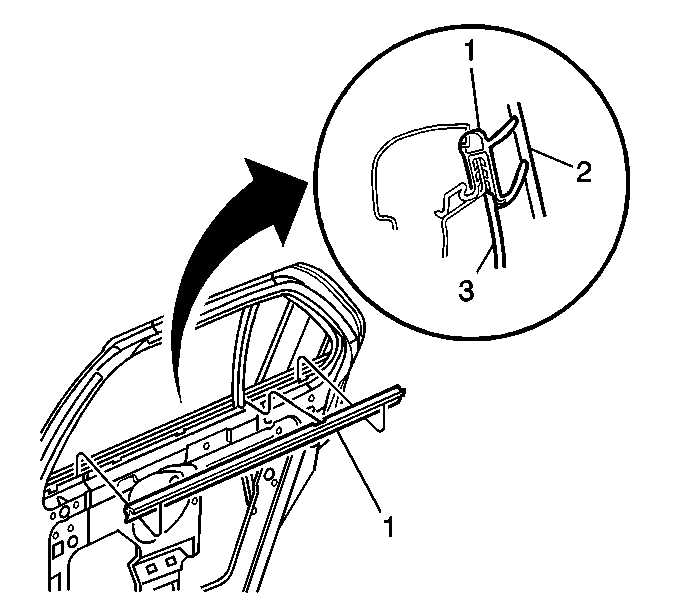 1
2
3
1