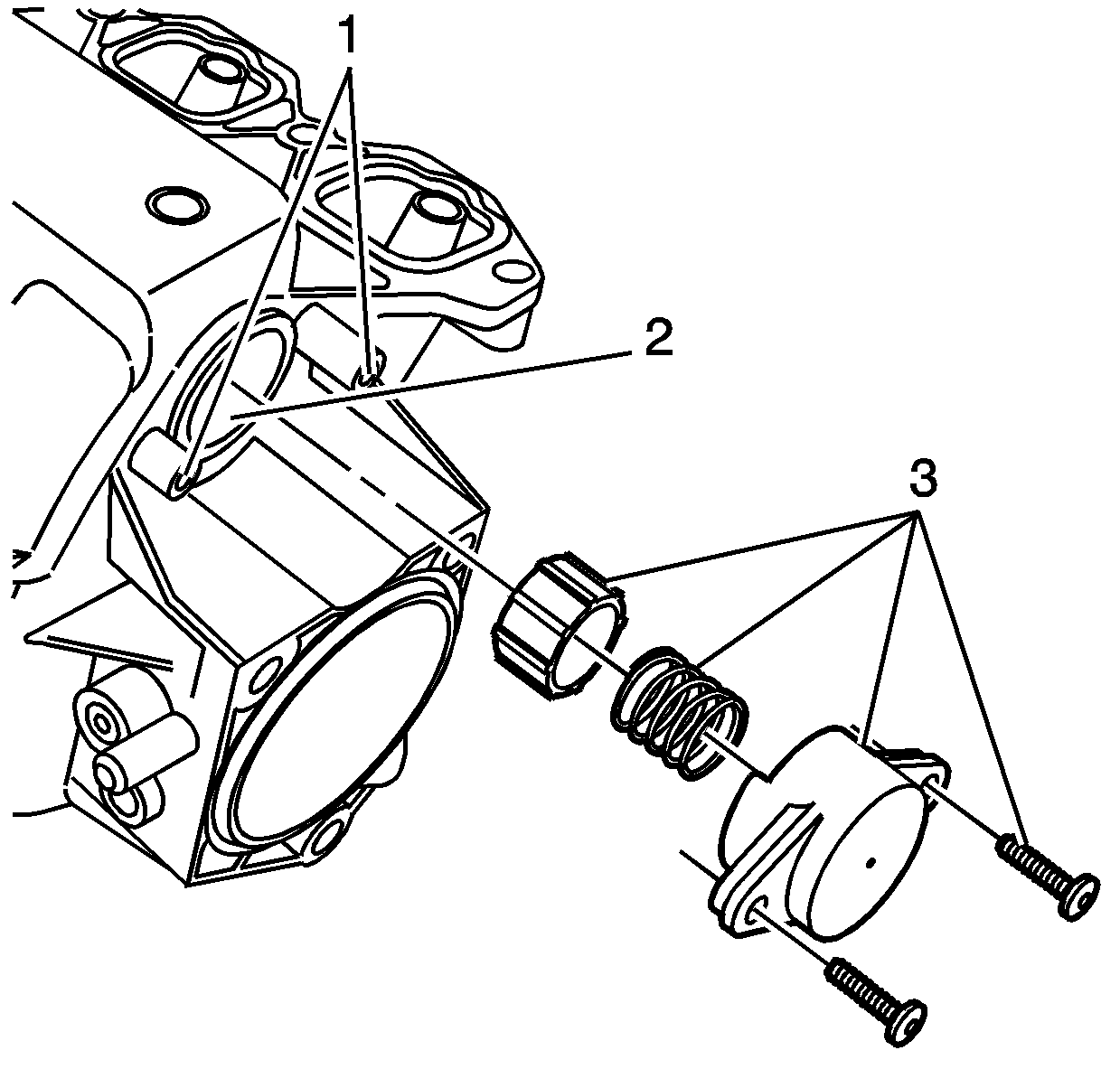 1
2
3