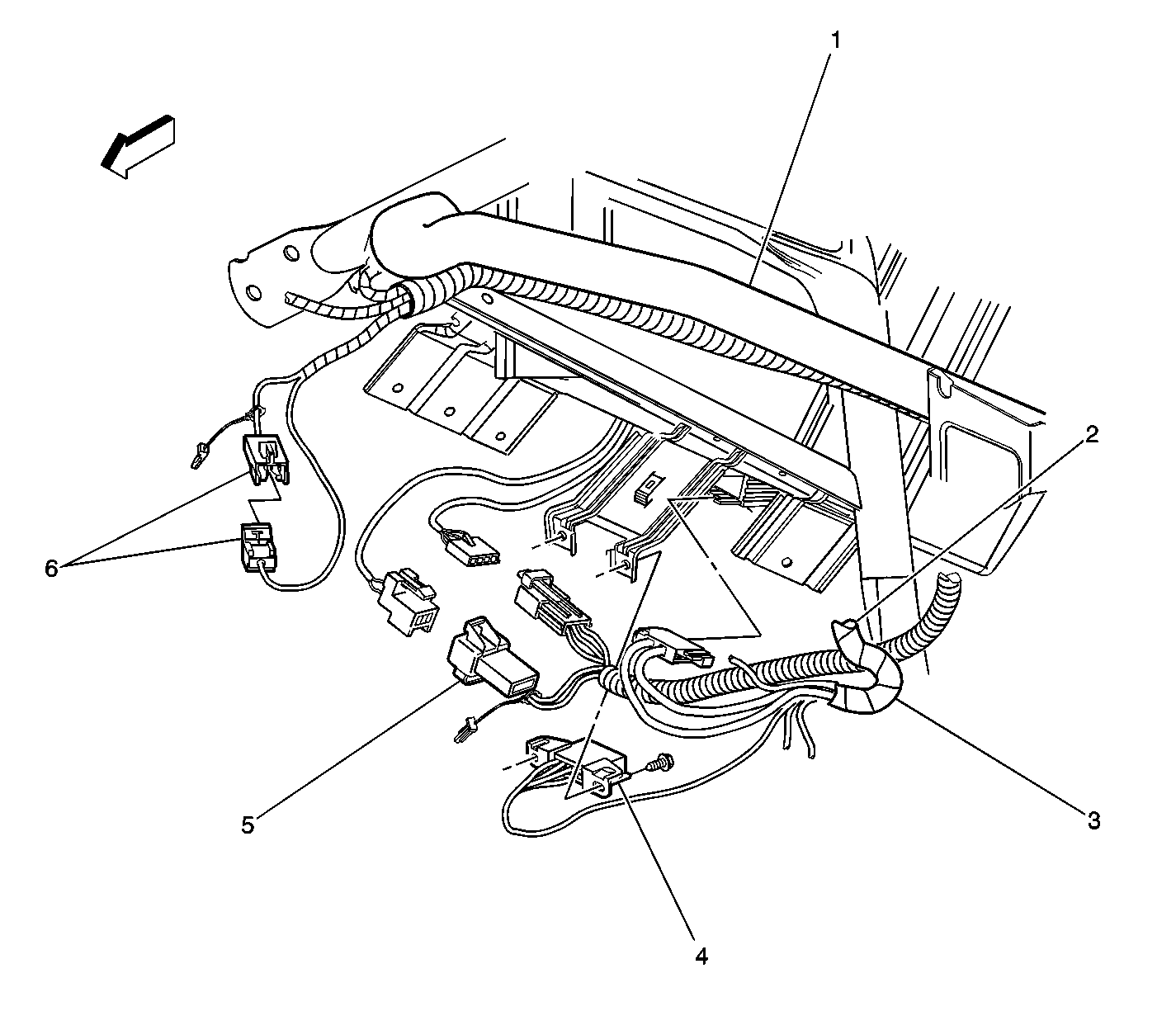 1
2
6
5
3
4