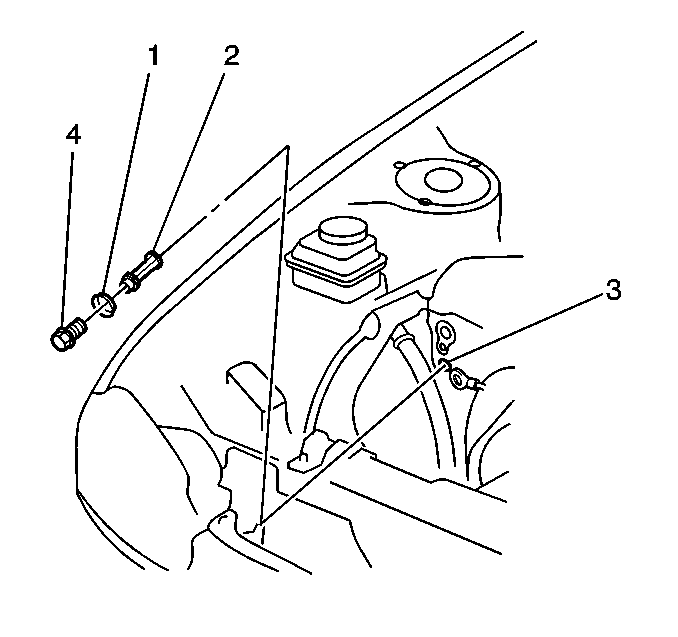 1
2
4
3