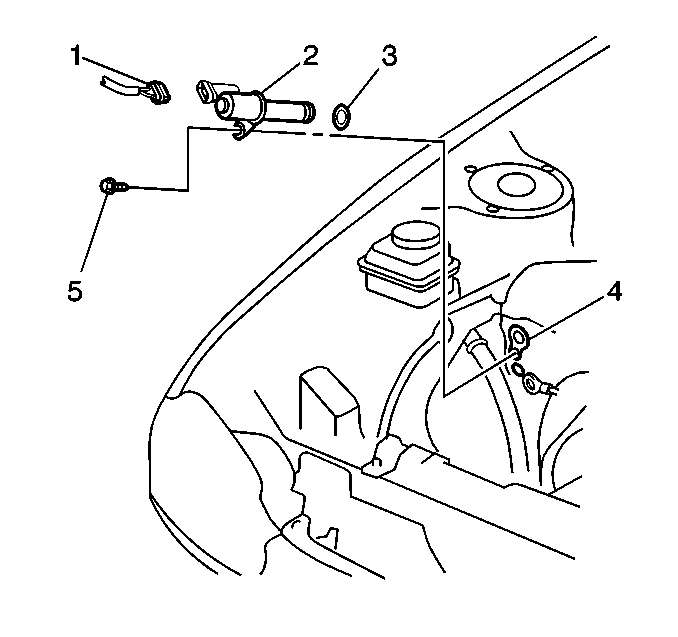 1
2
3
5
4