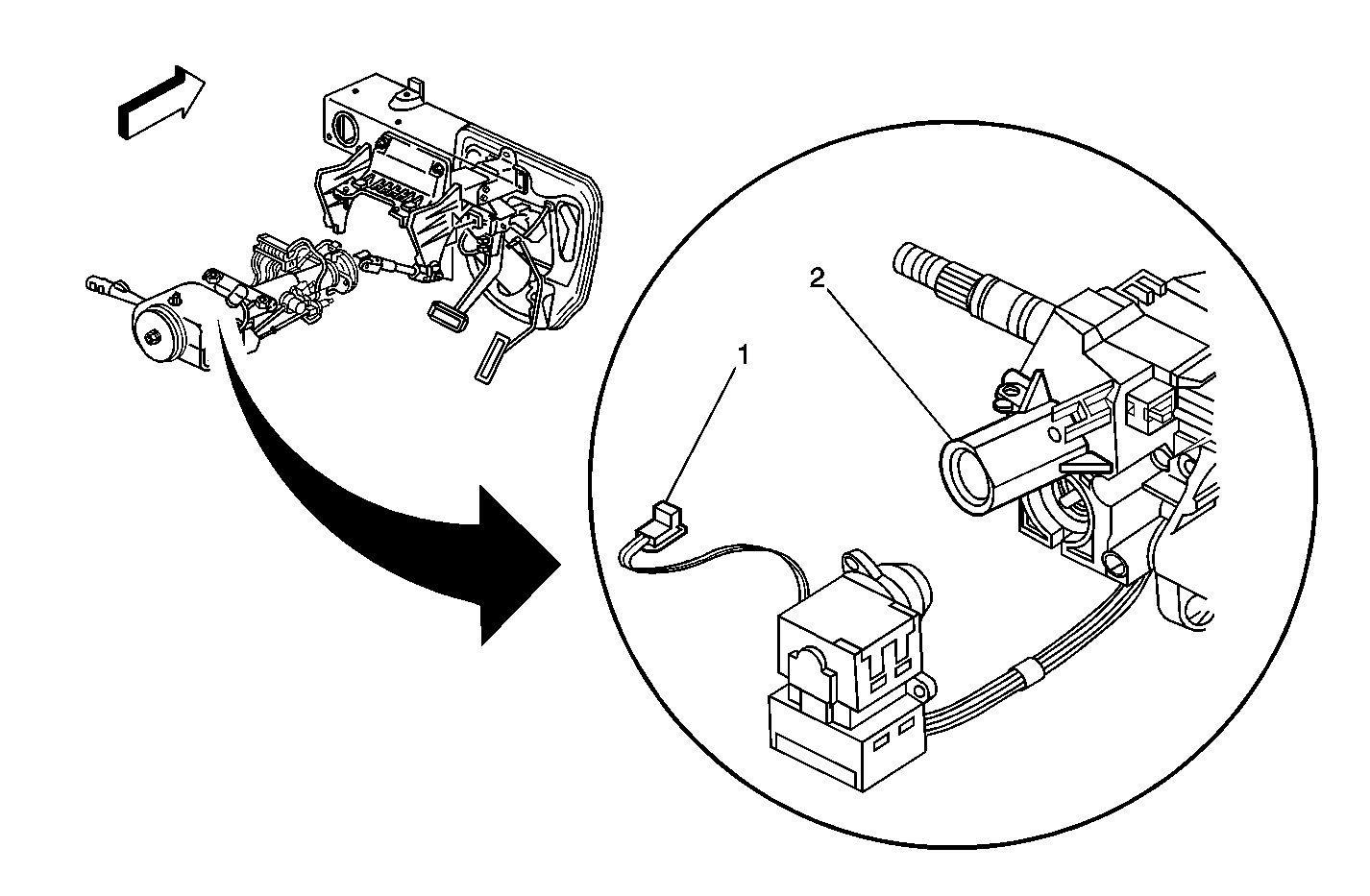 2

1