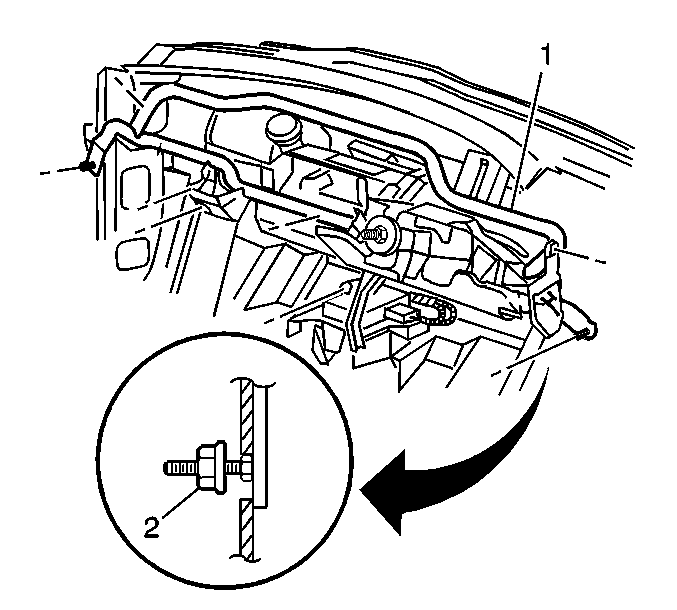 1
2