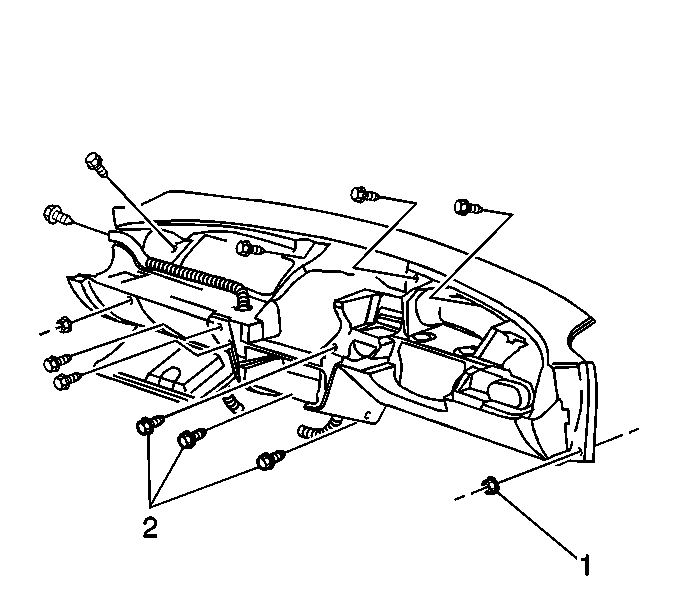 2
1