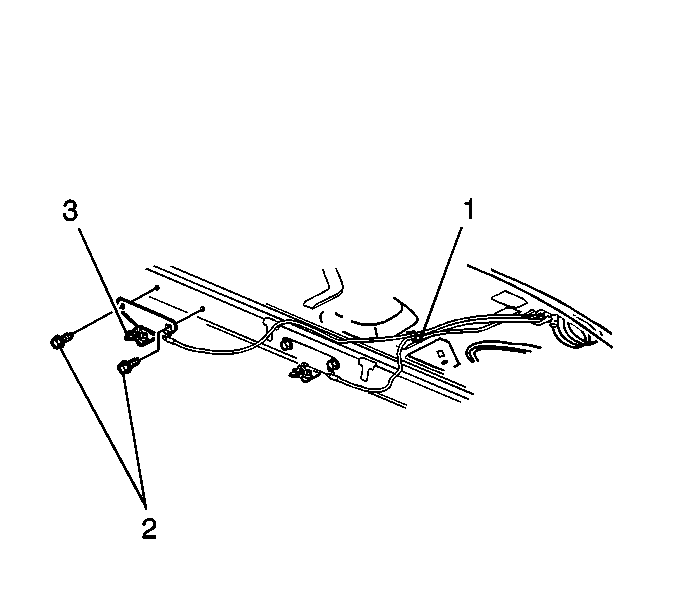 3
1
2