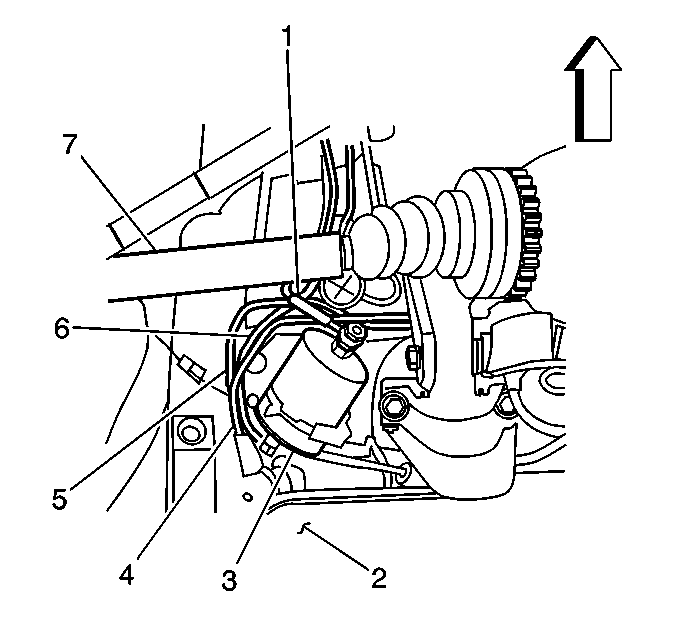 1
7
6
5
4
3
2