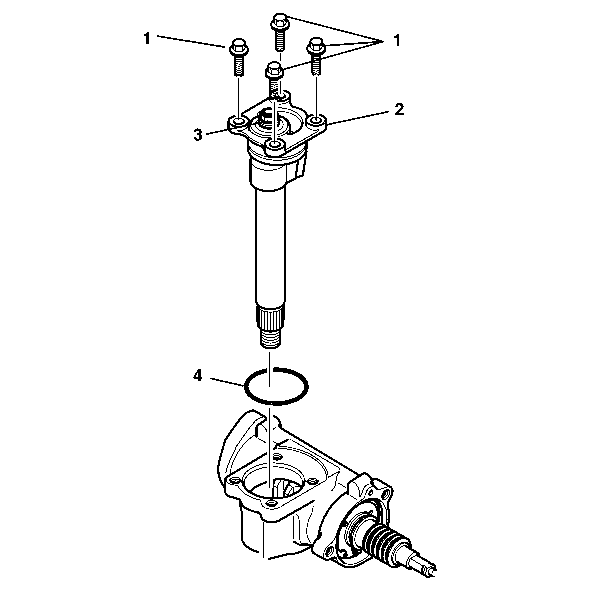 1
1
2
3
4