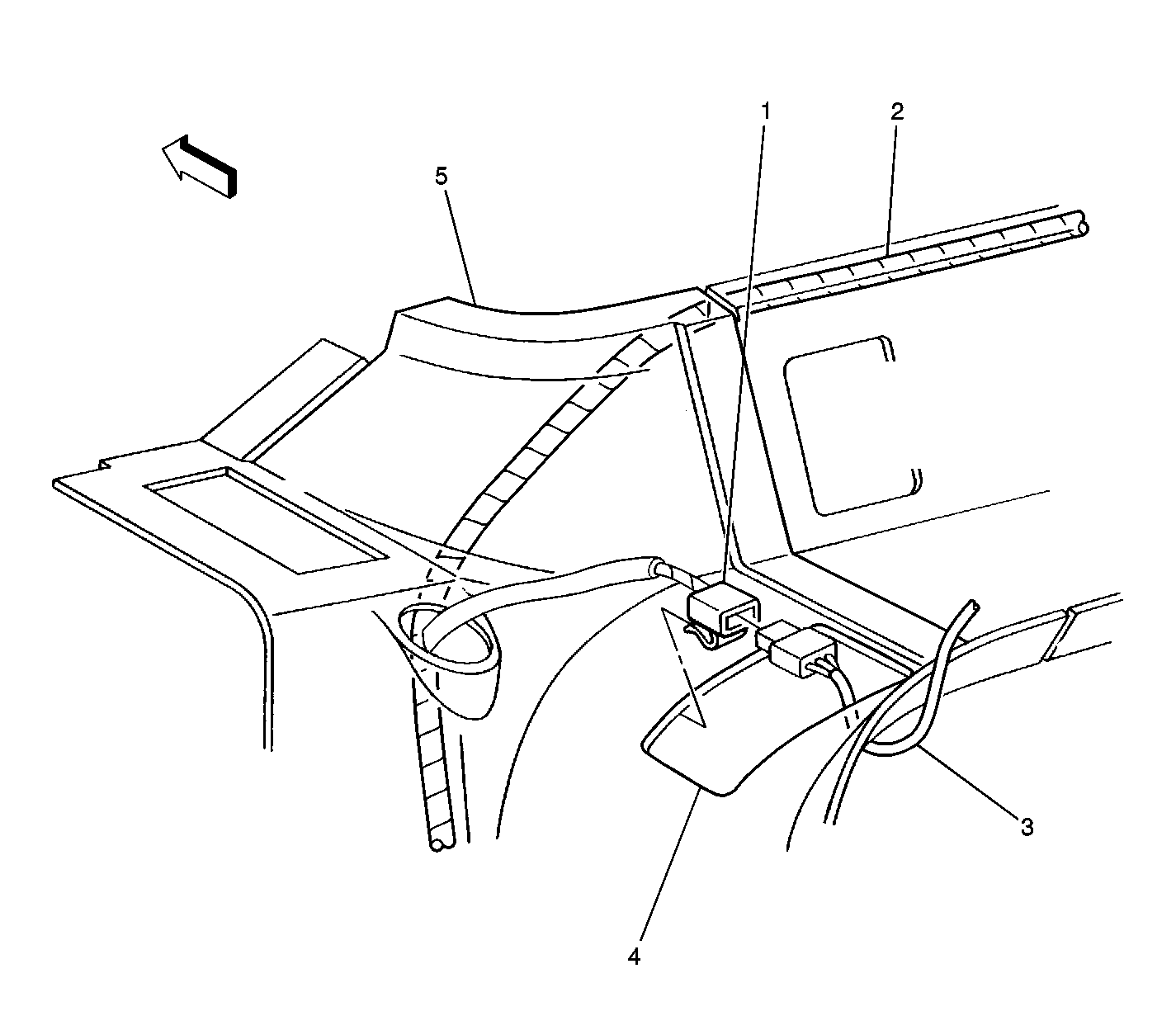 1
2
5
3
4