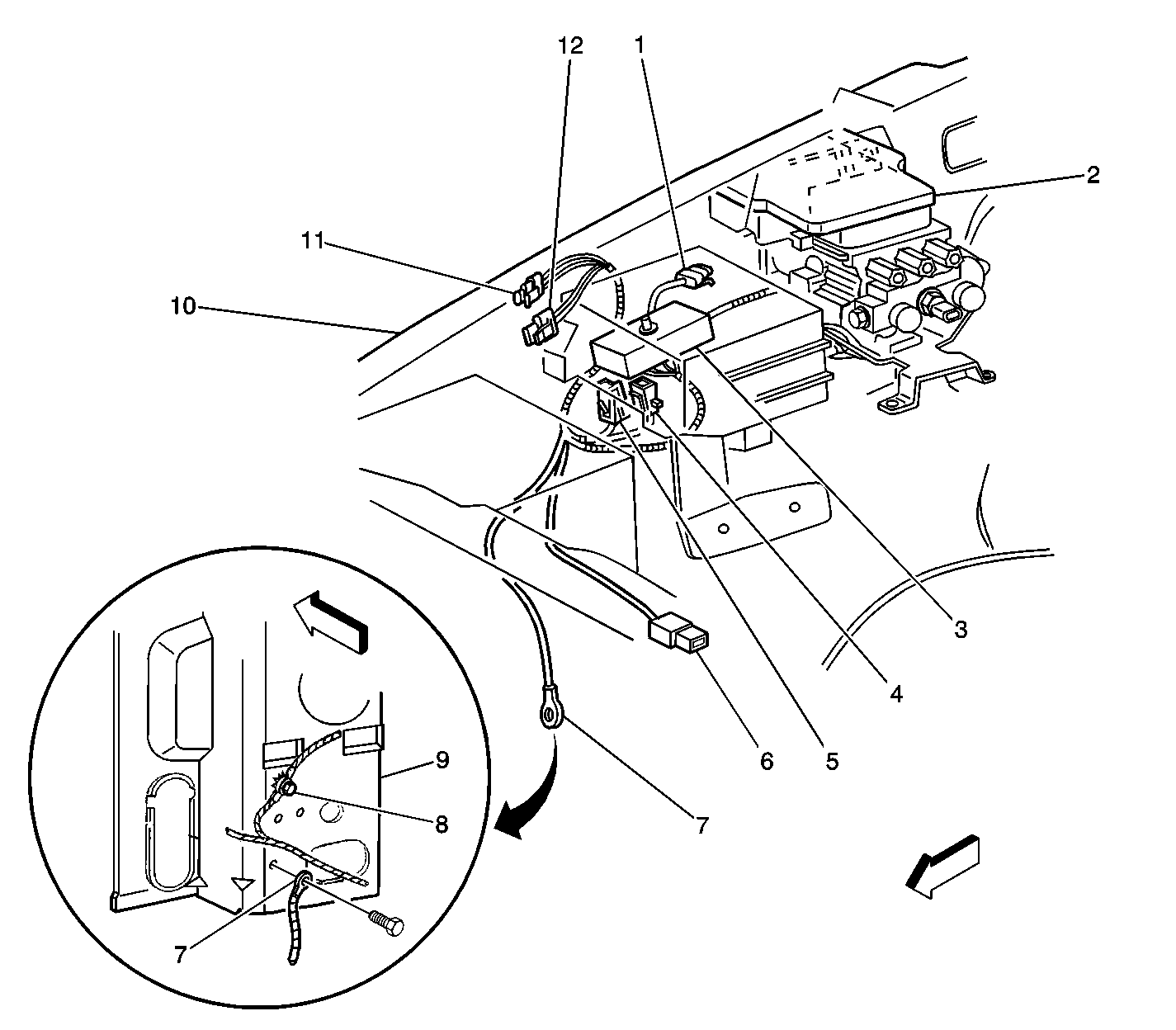 12
1
2
11
10
3
4
5
6
7
9
8
7