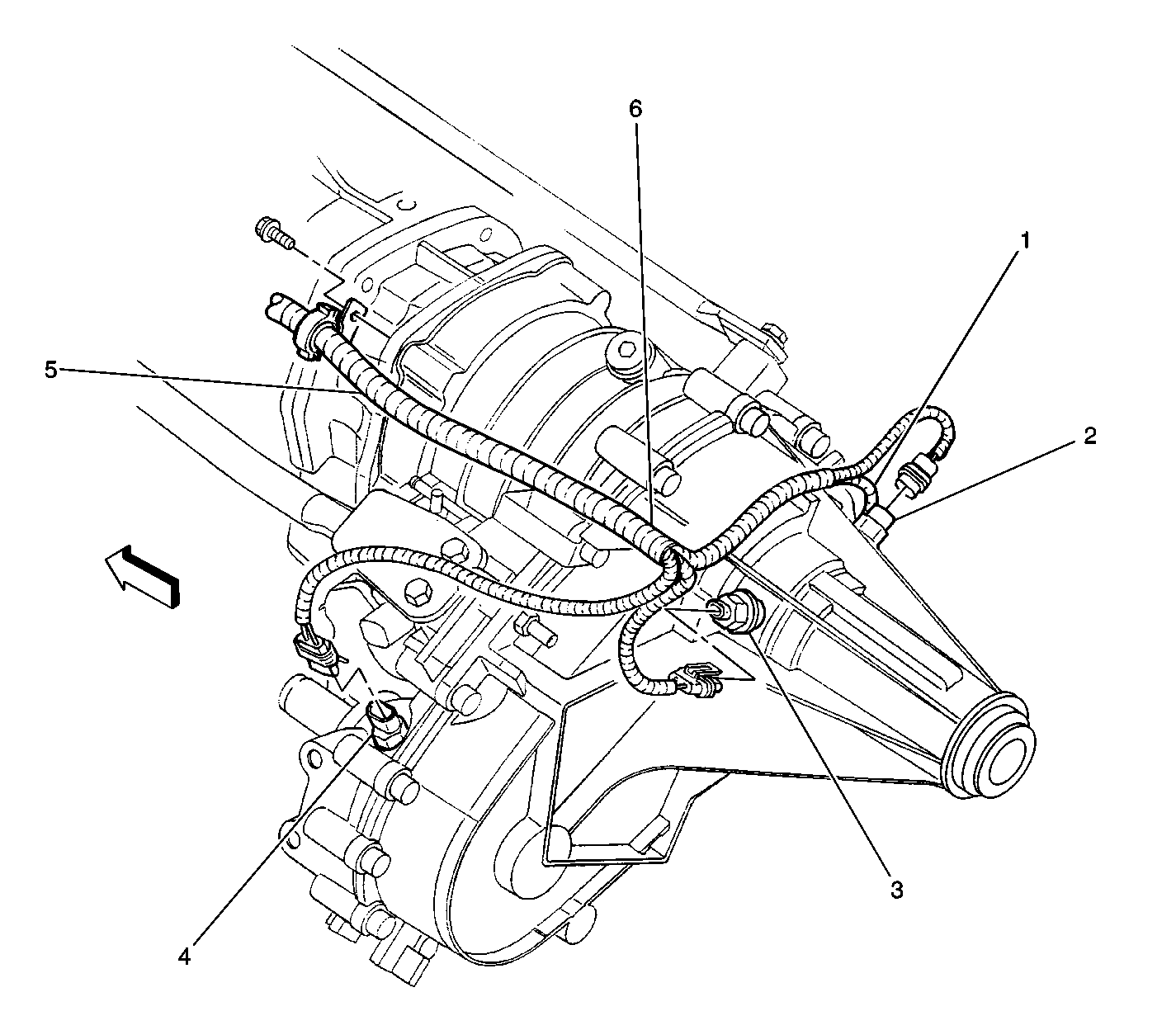 6
1
5
2
3
4