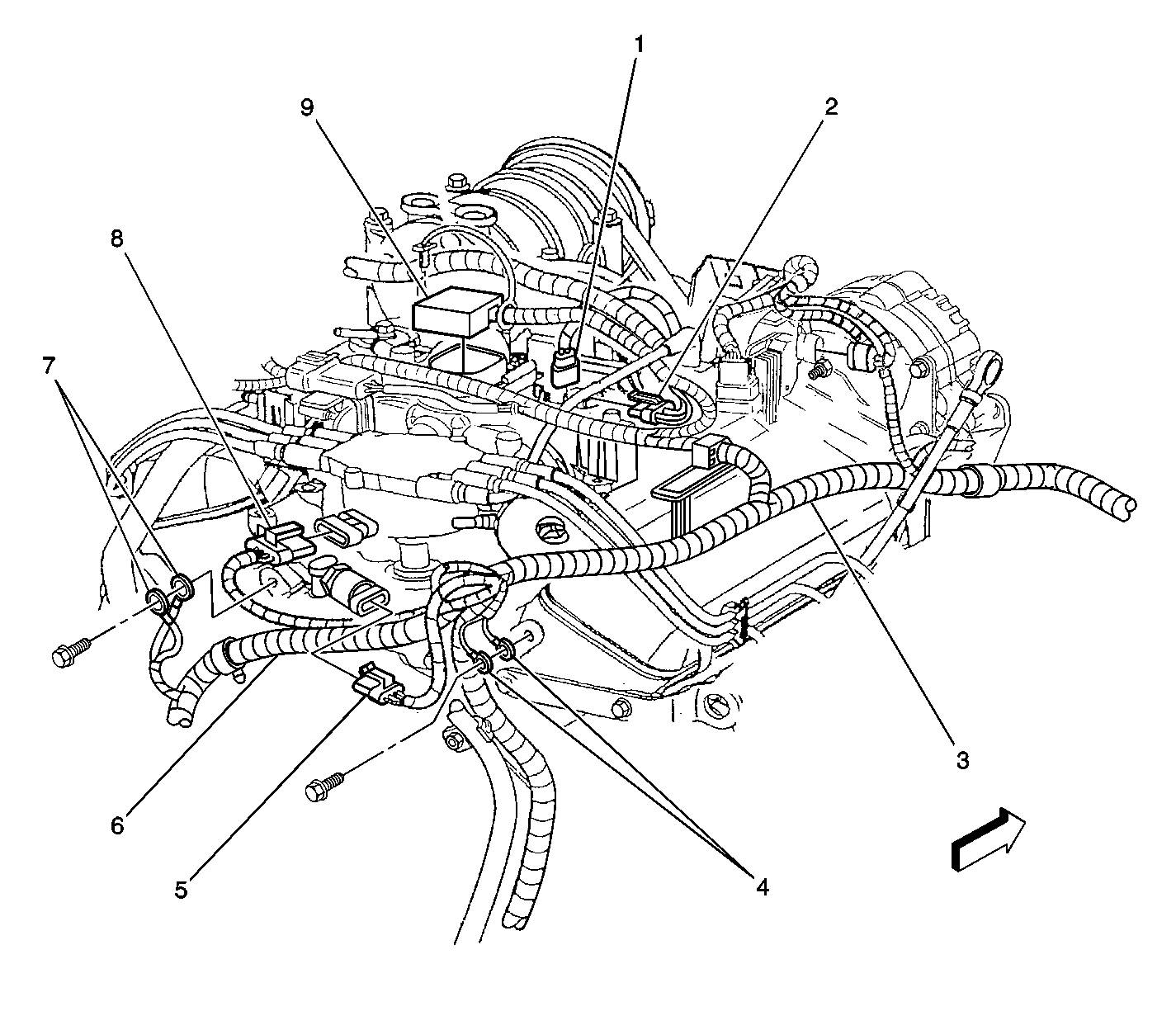 1
9
2
8
7
3
6
5
4