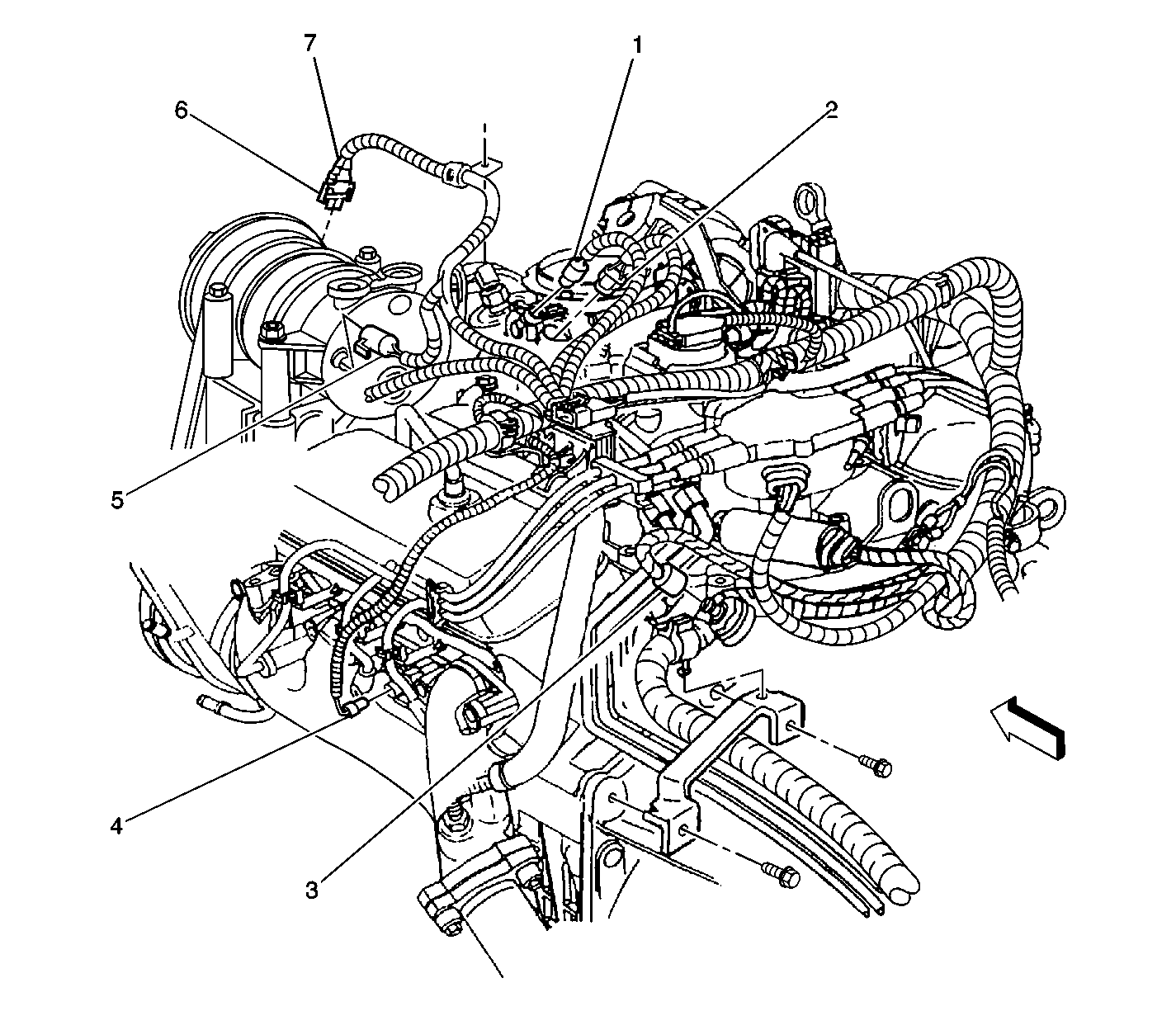 7
1
6
2
5
4
3