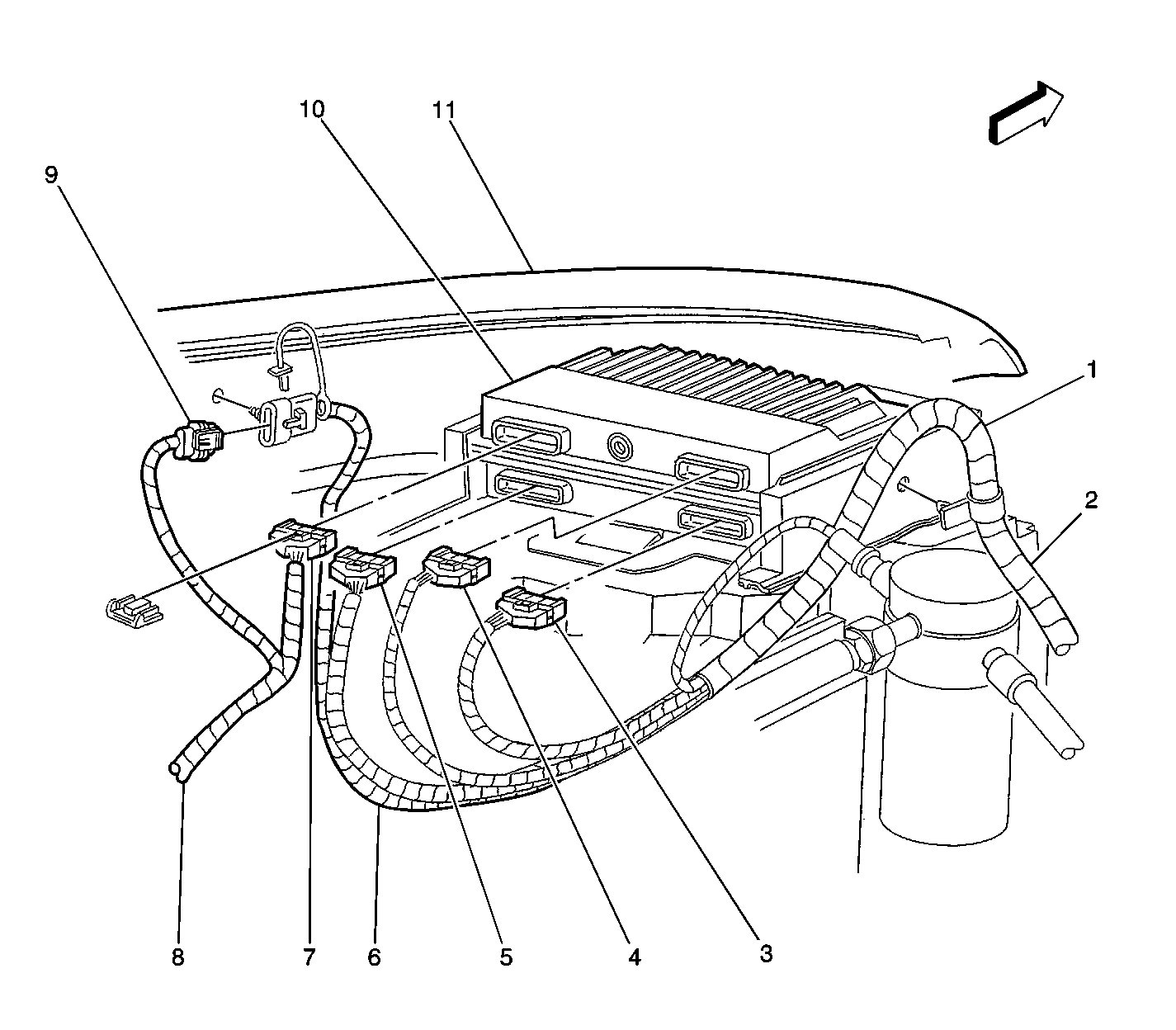 10
11
9
1
2
8
7
6
5
4
3