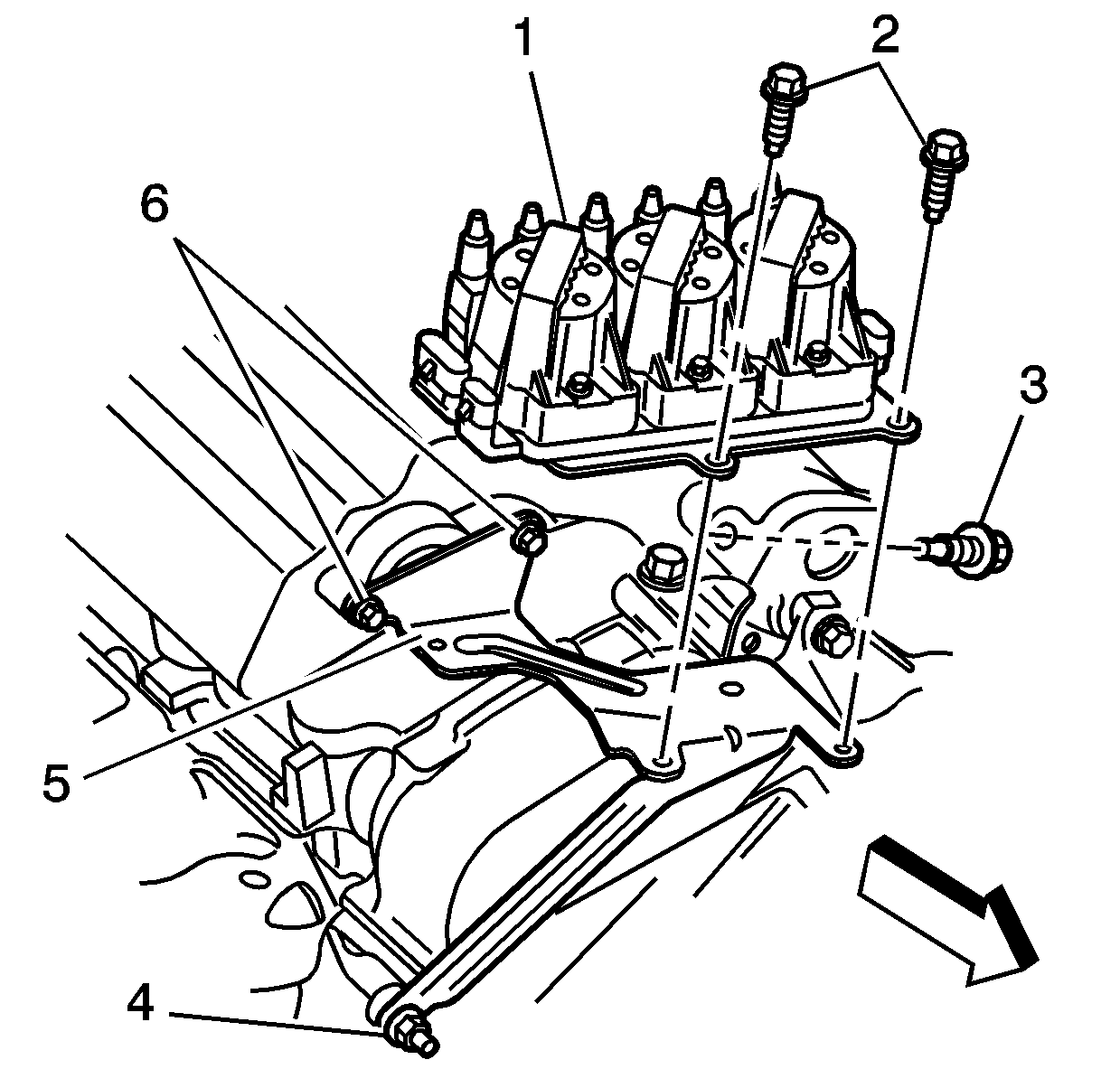 1
2
6
3
5
4