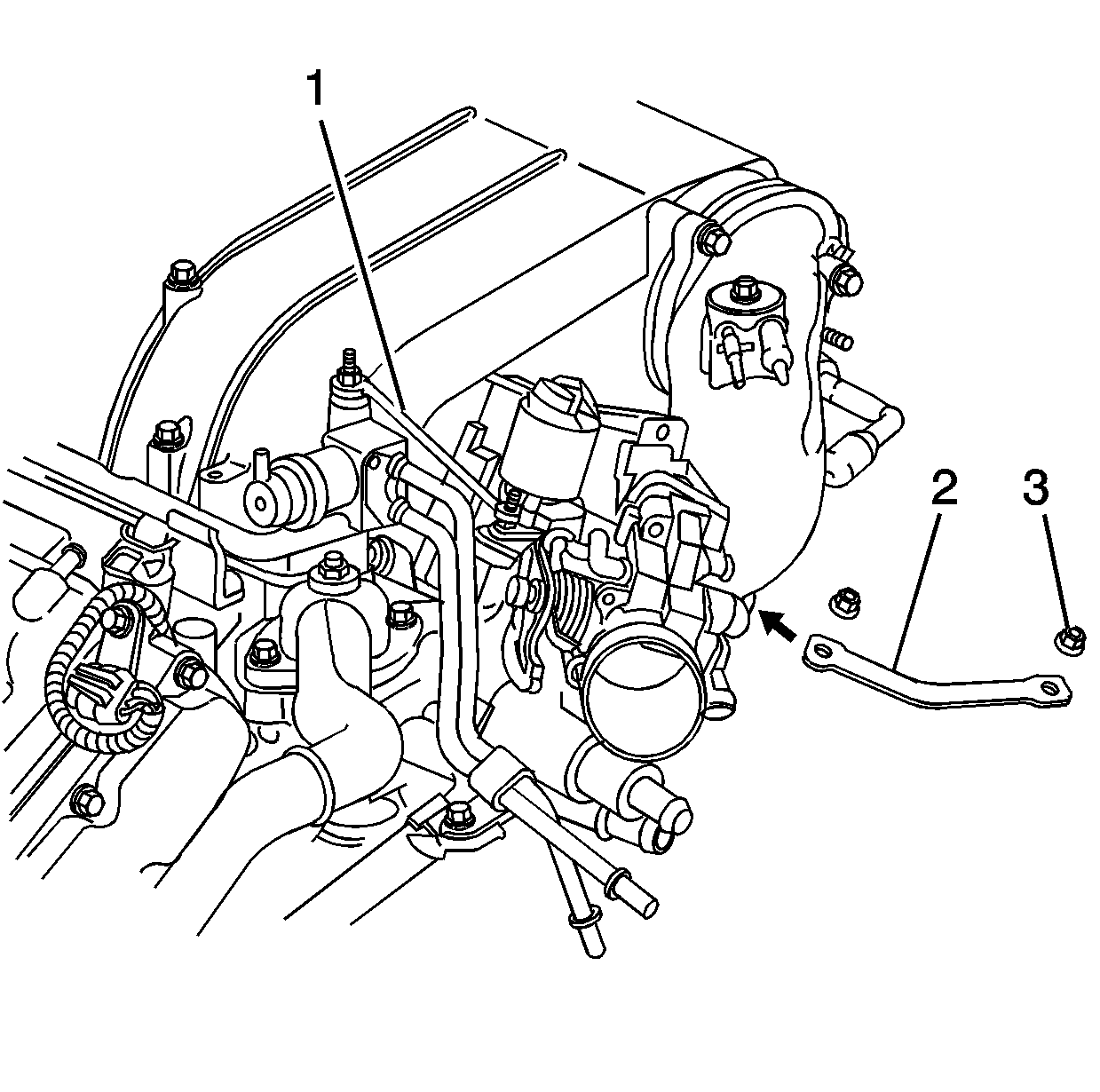 1
2
3