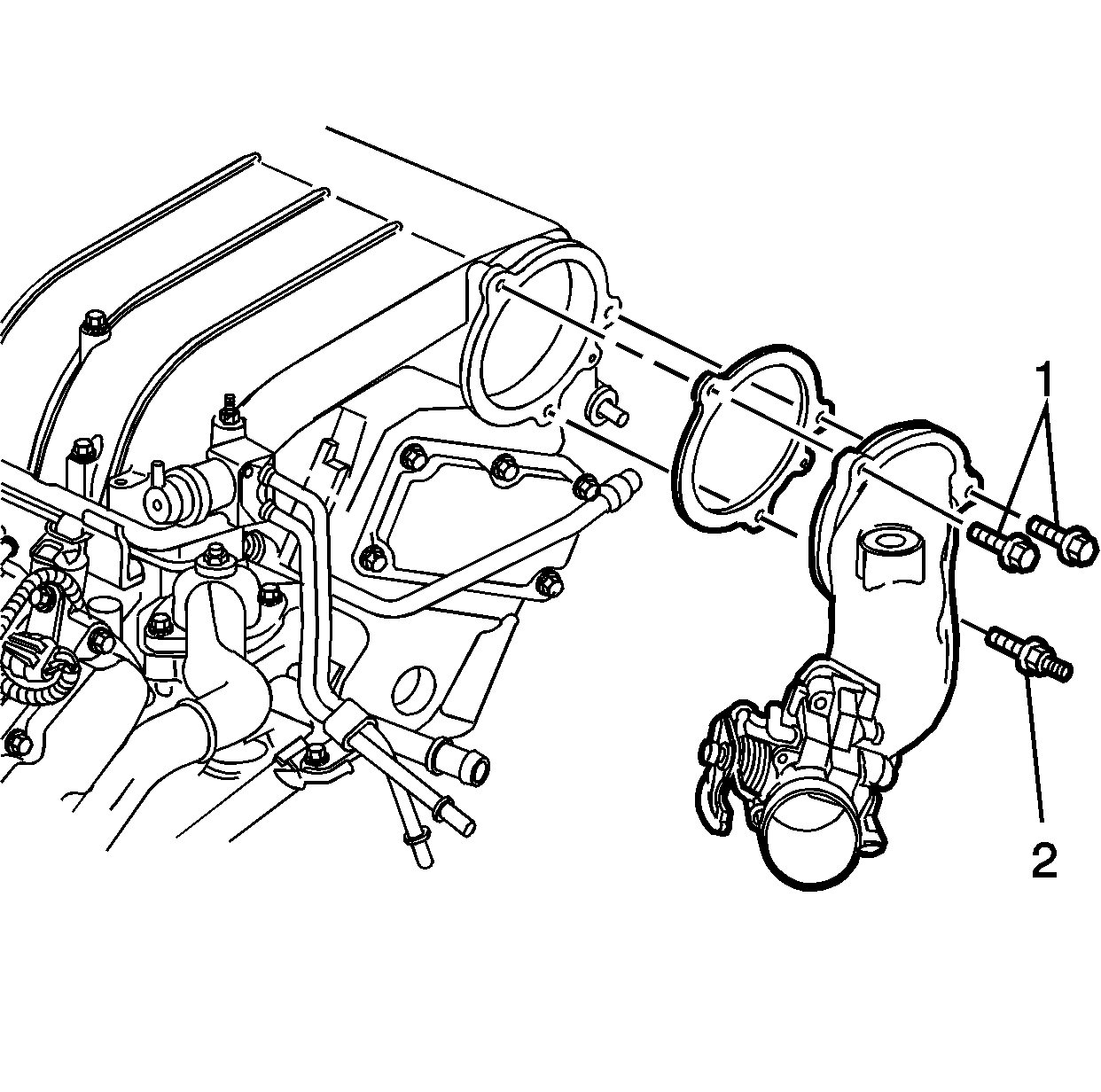 1
2