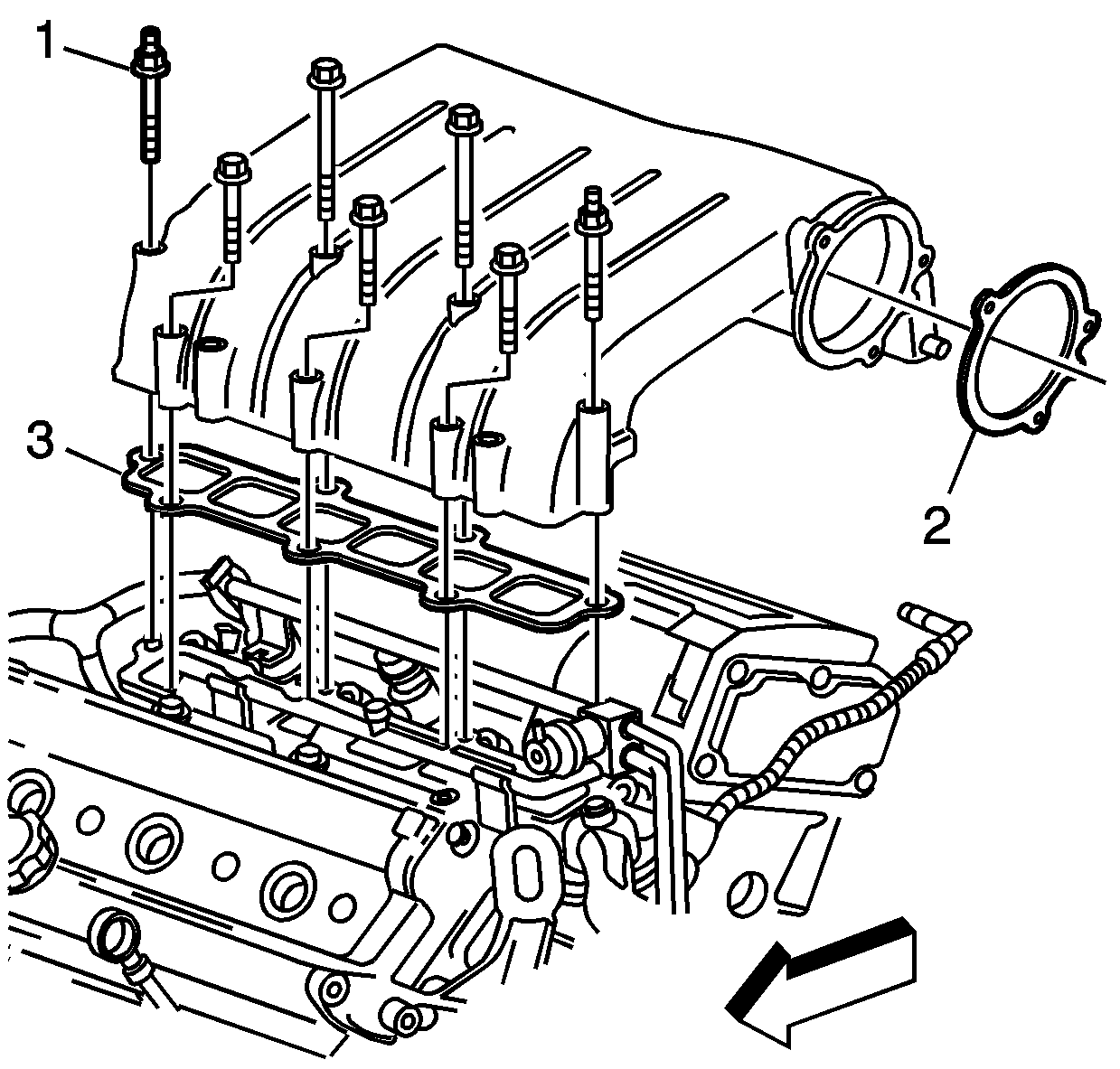 1
3
2