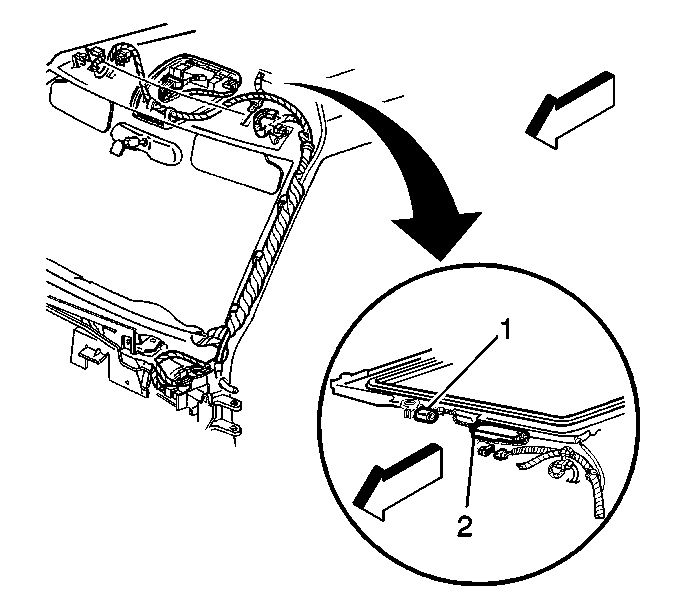 1
2