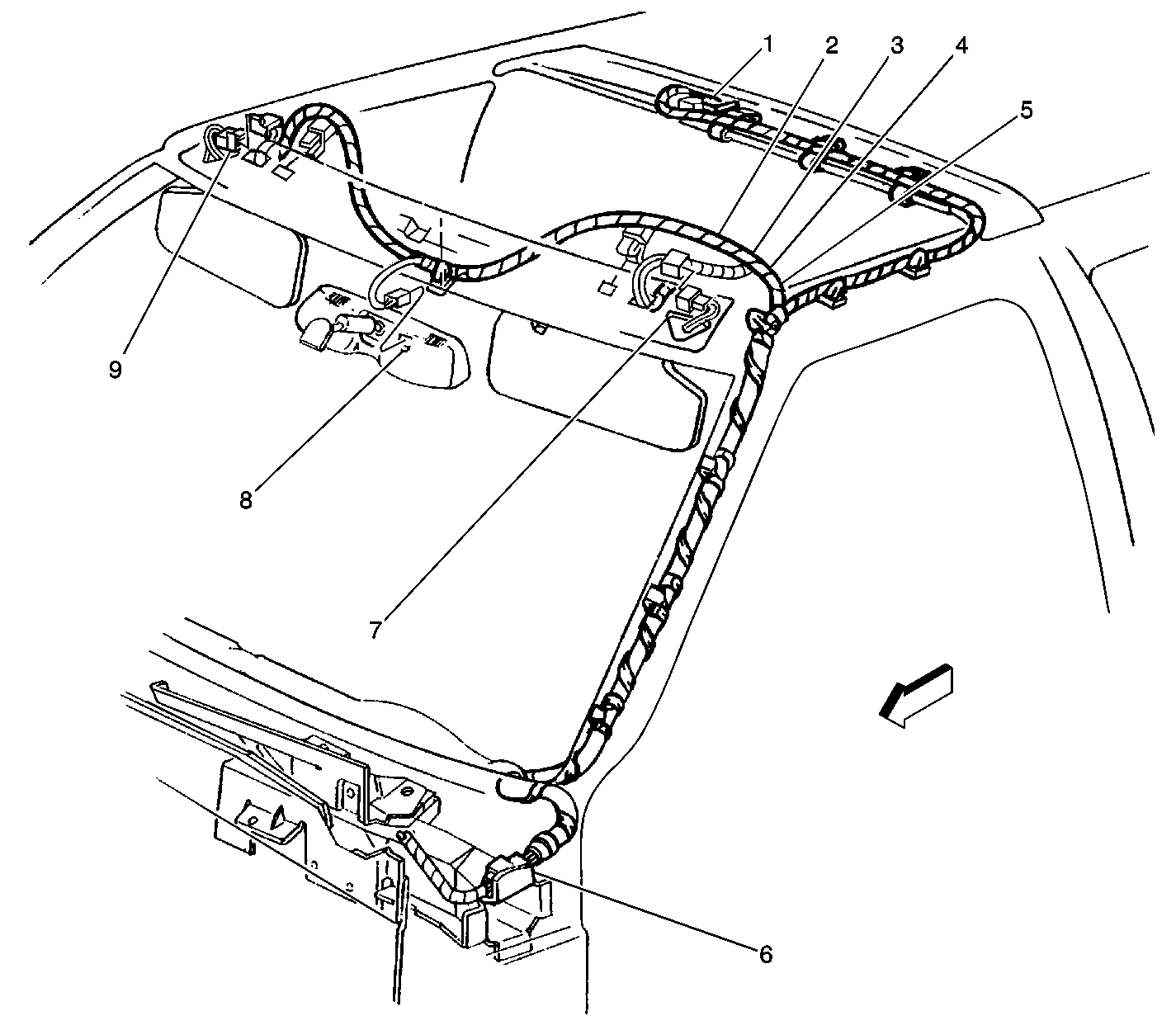 1
2
3
4
5
9
8
7
6