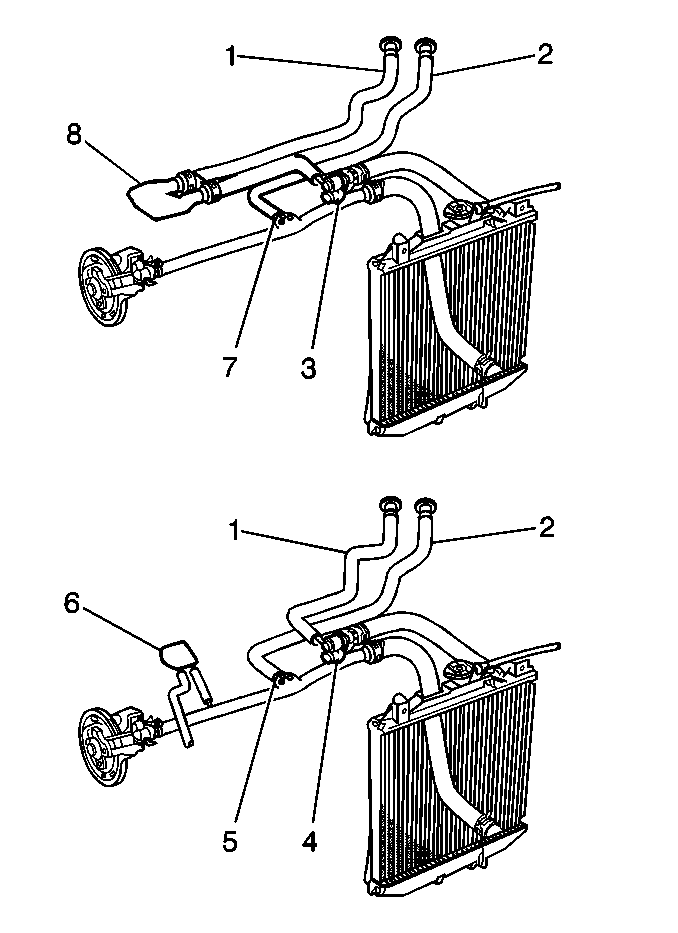 1
2
8
7
3
1
2
6
5
4