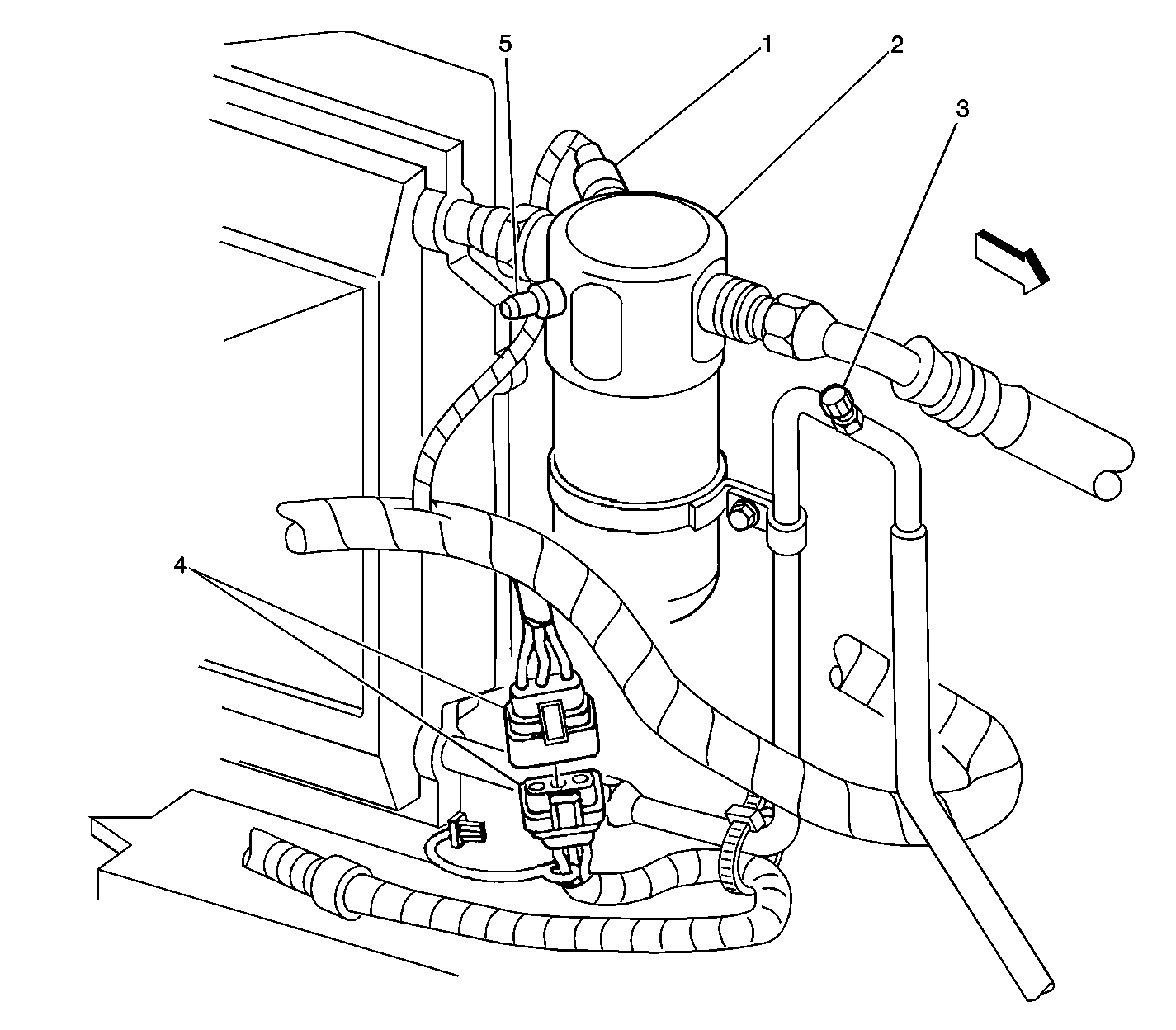 5
1
2
3
4