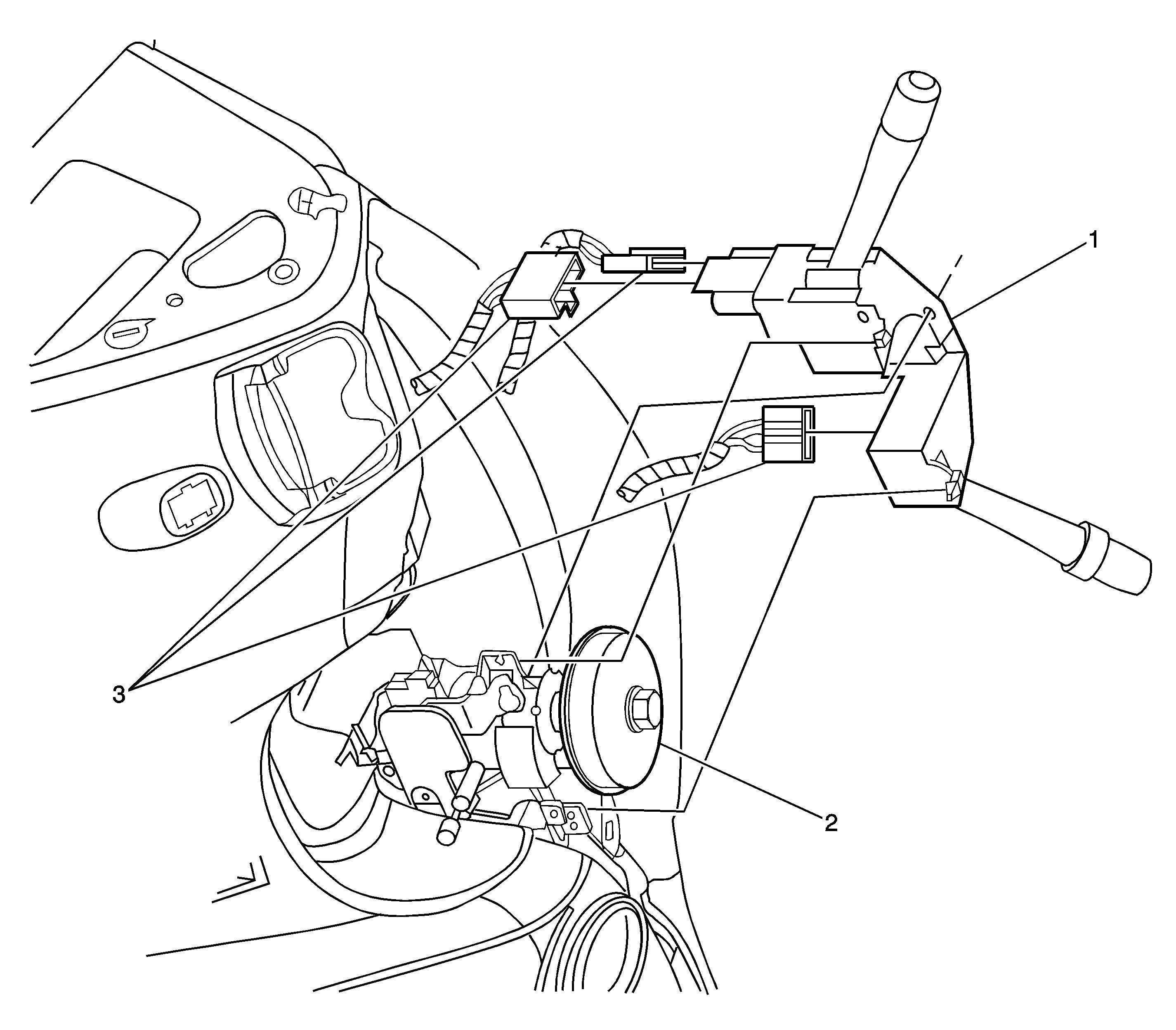 1
3
2