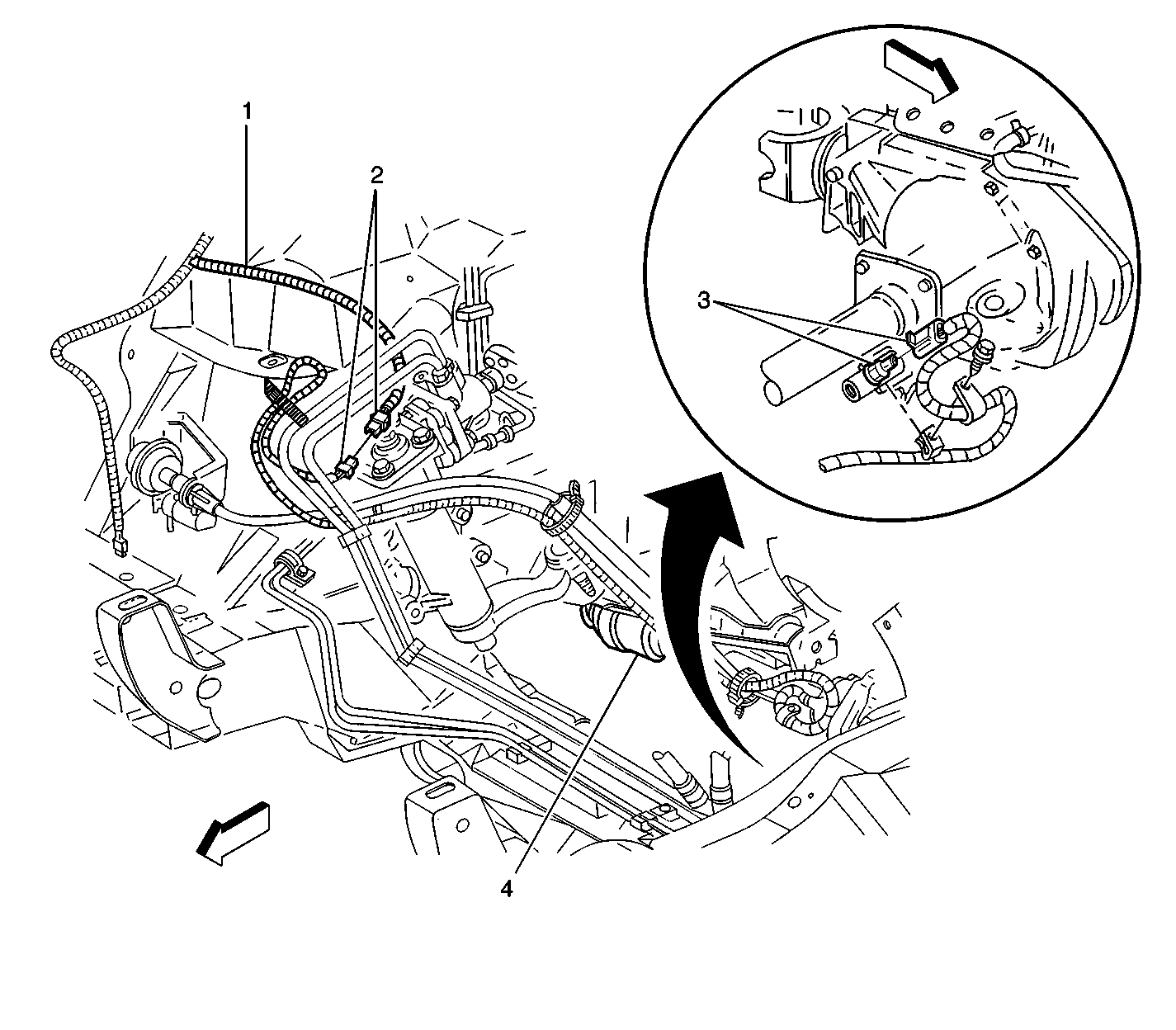 1
2
3
4