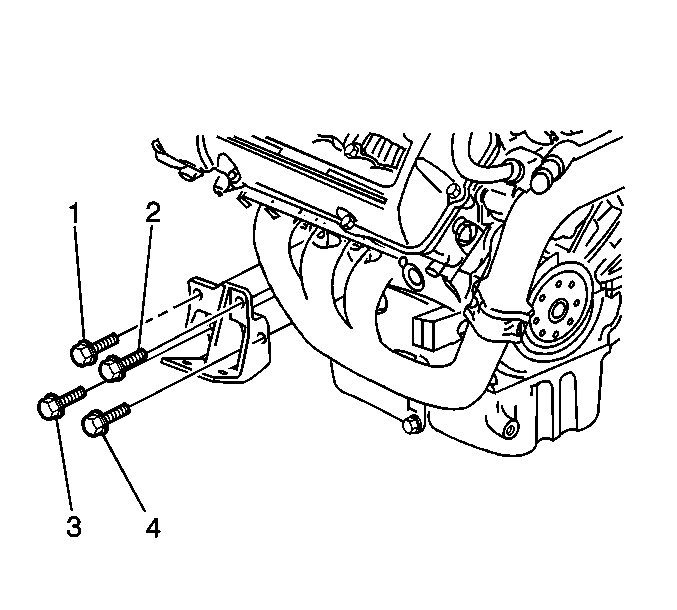 1
2
3
4