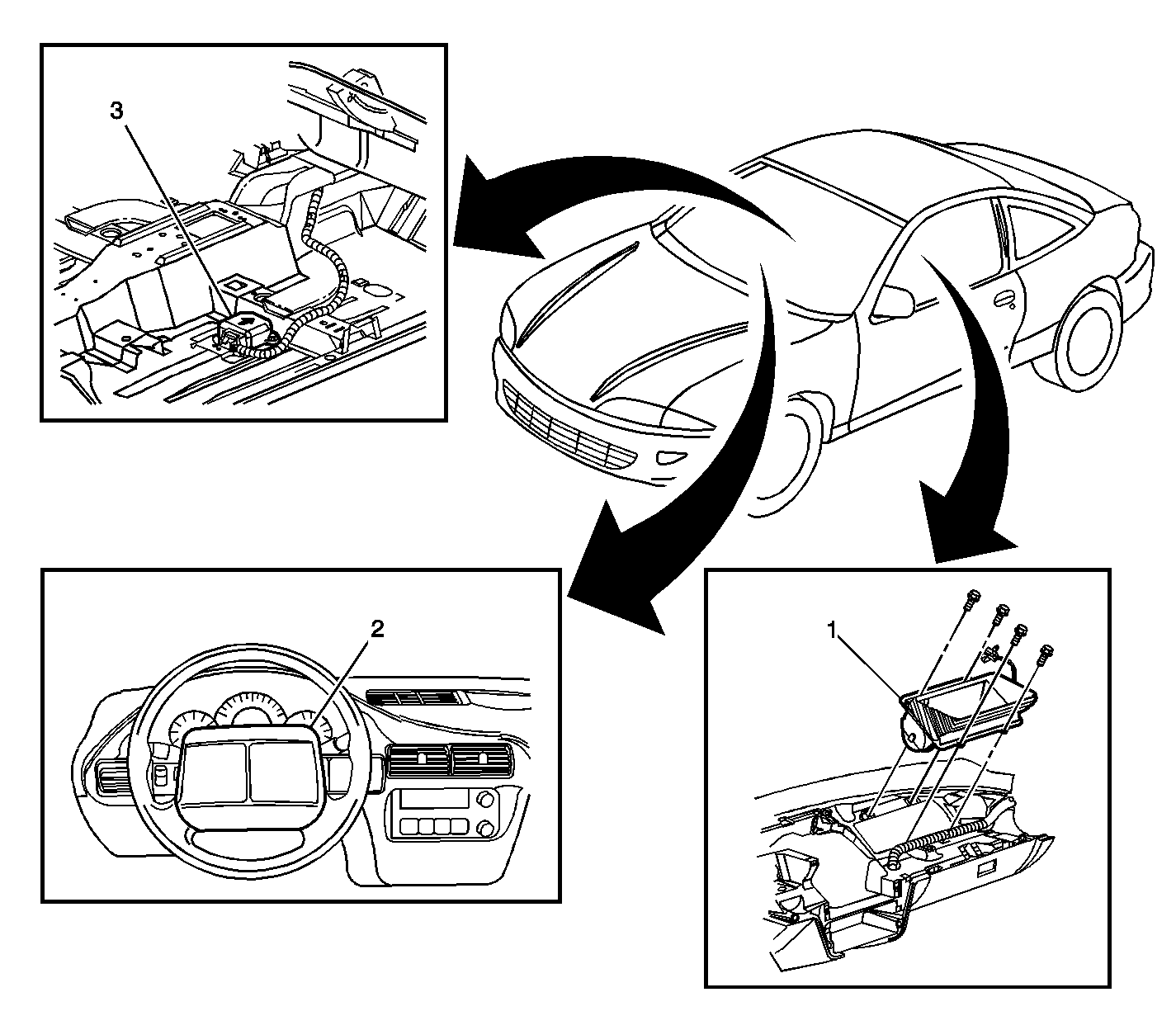 3

2

1