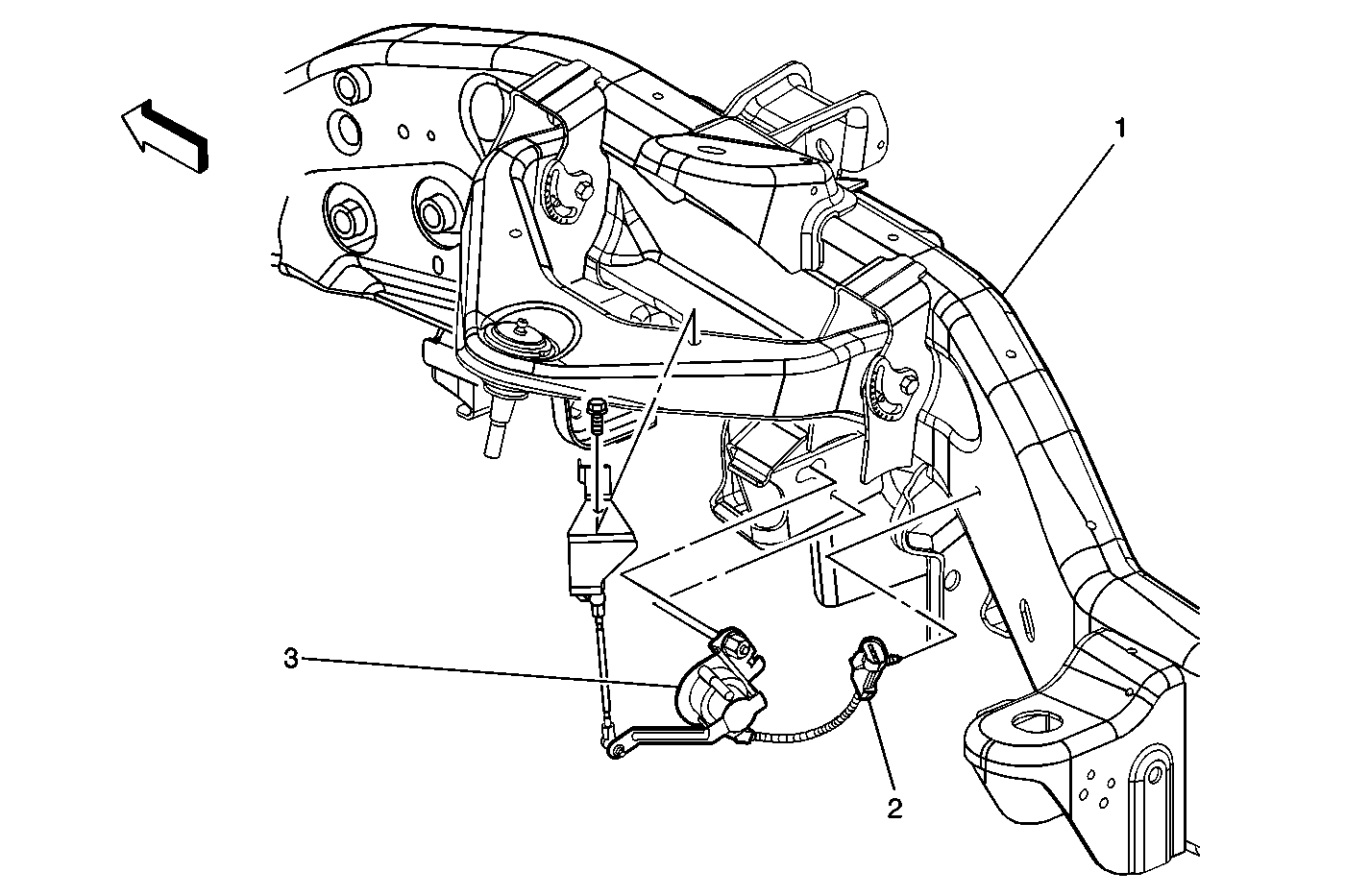 1
3
2