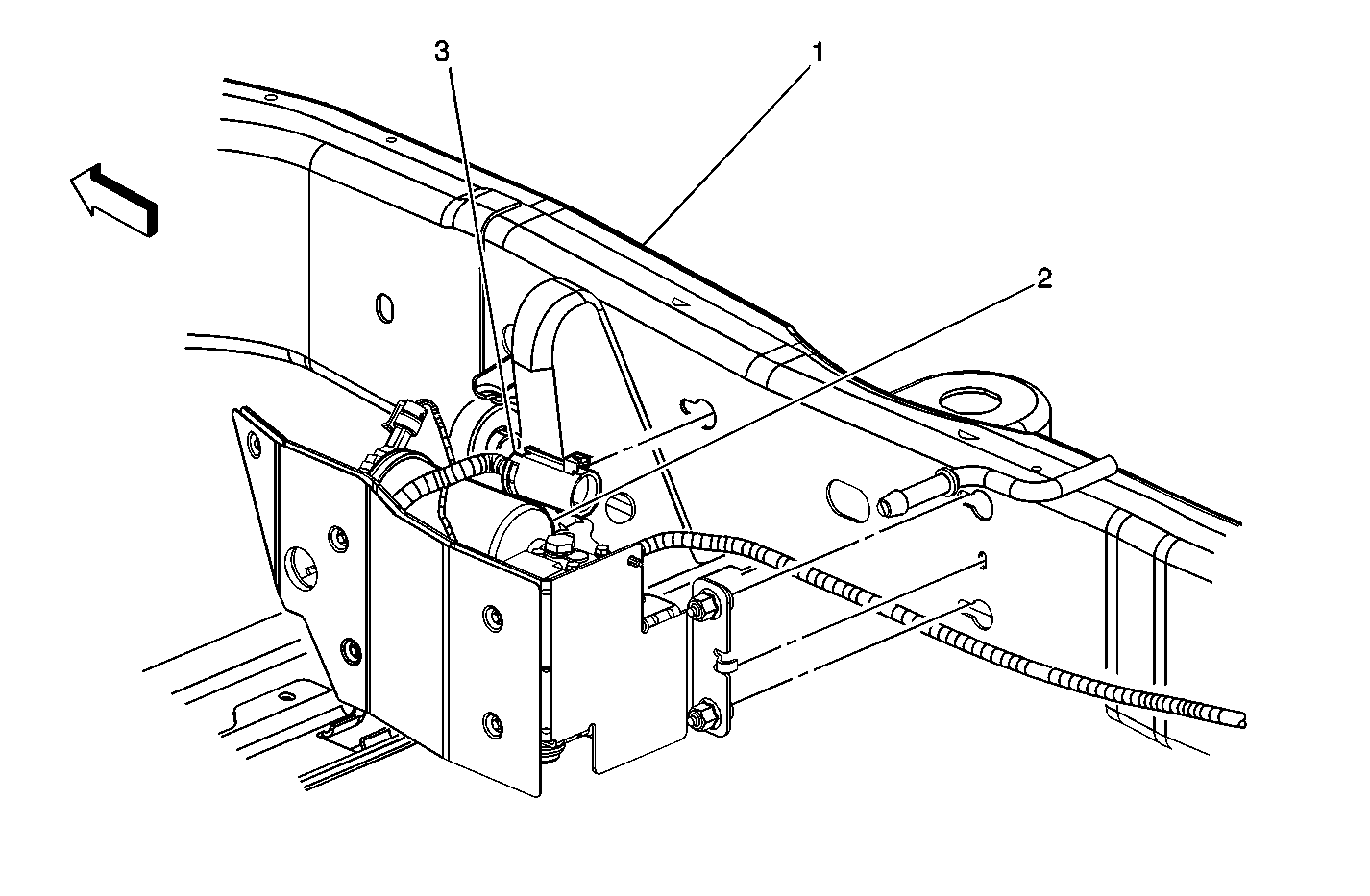 3
1
2