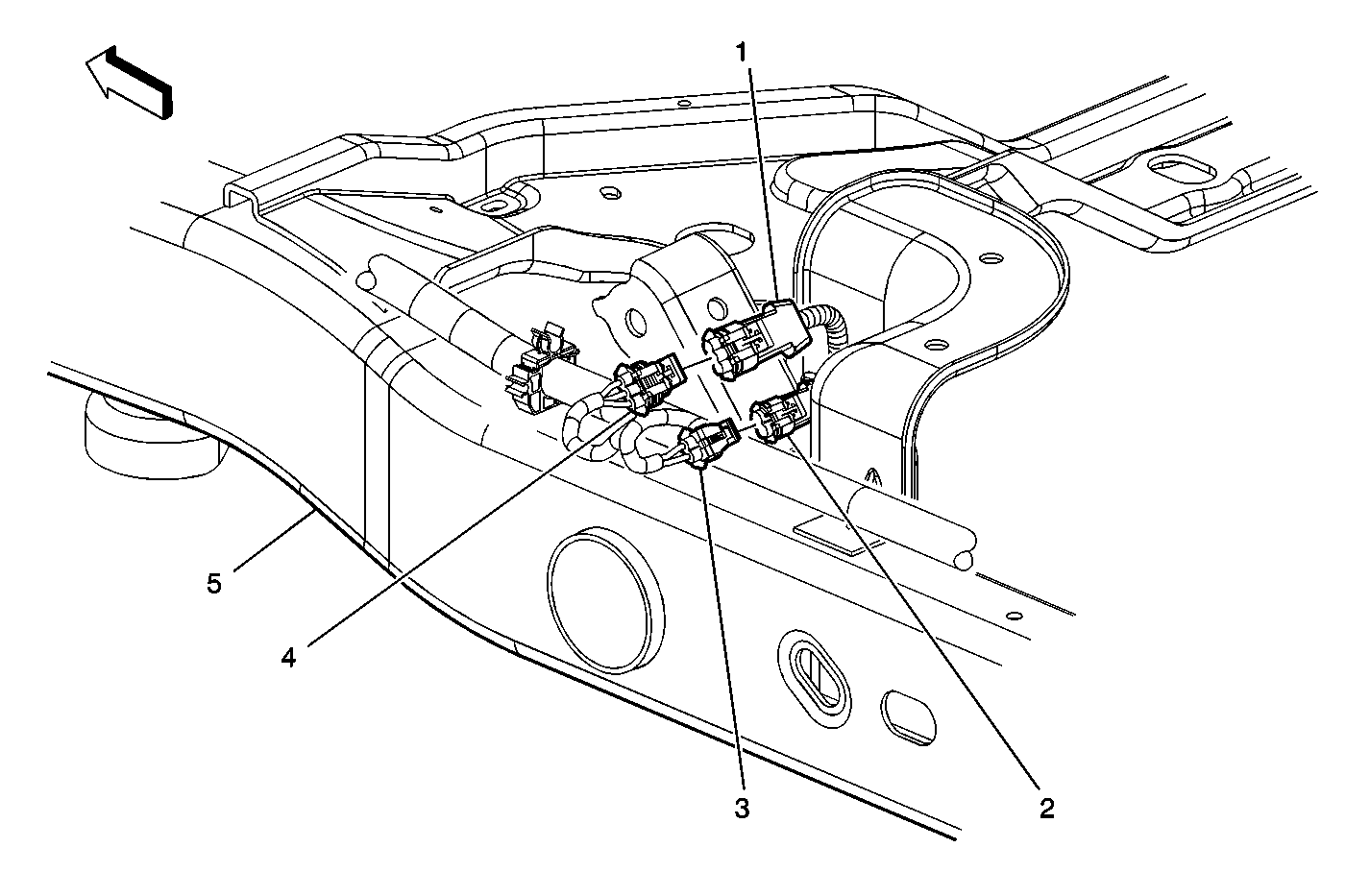 1
5
4
3
2