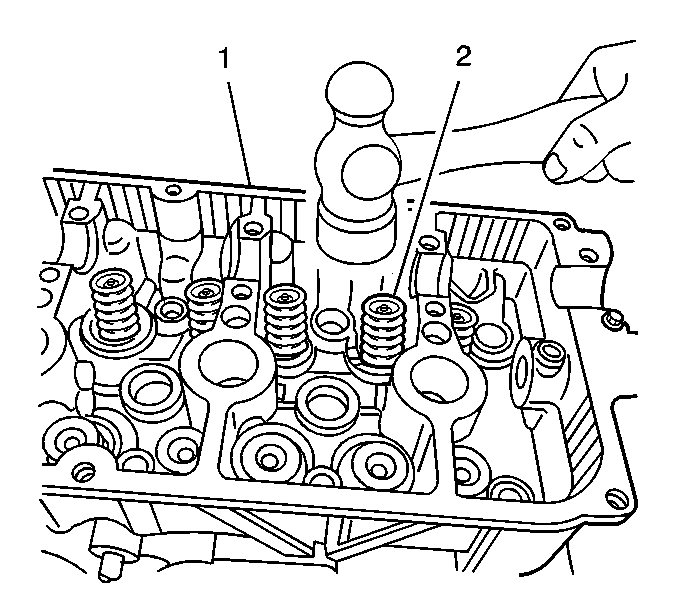 1
2