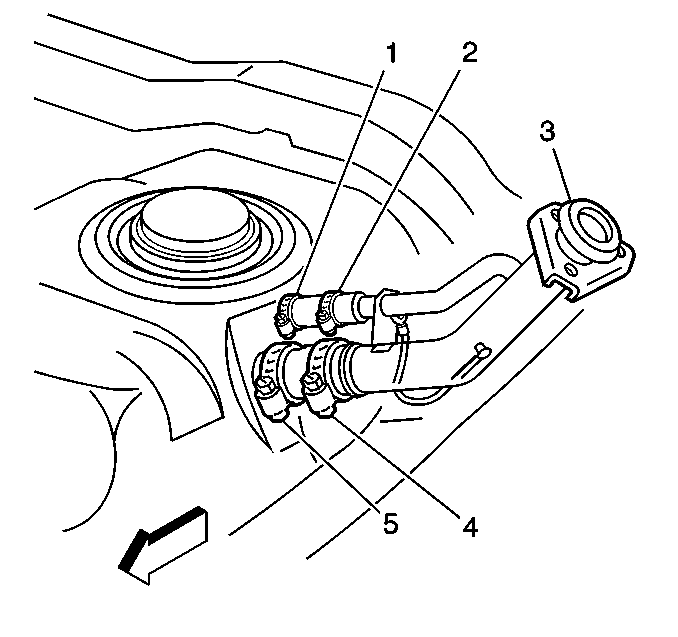 1
2
3
5
4