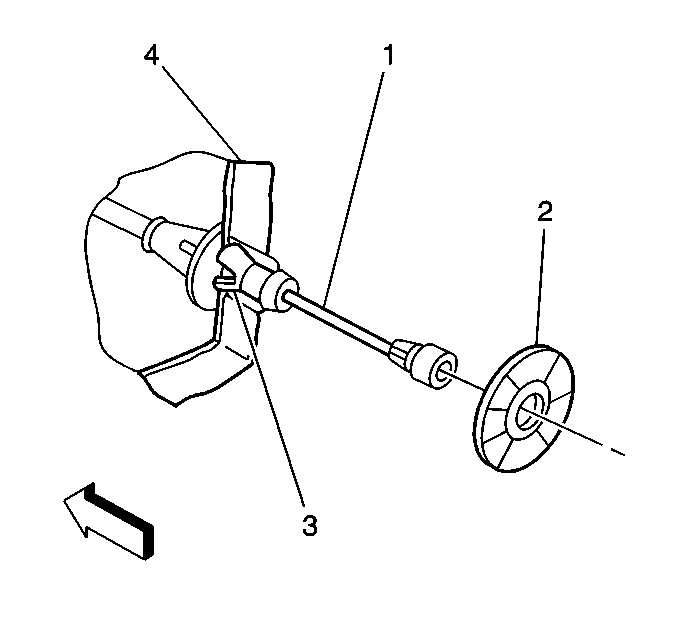 4
1
2
3