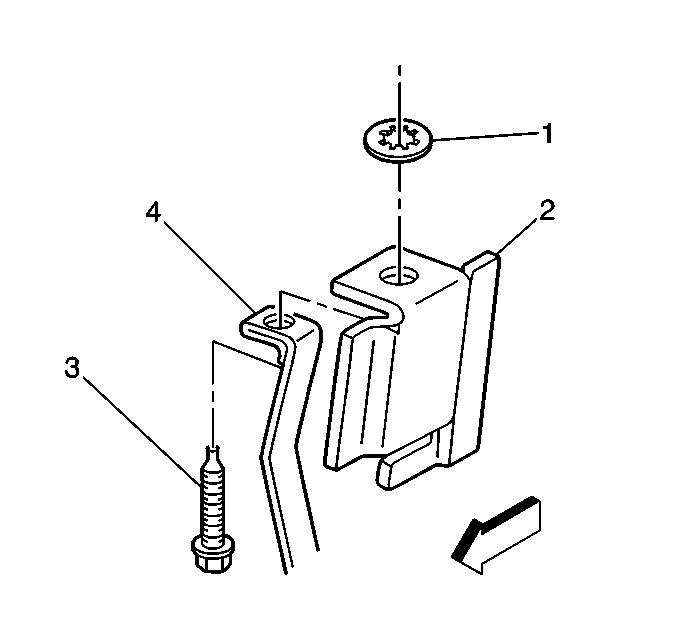 1
2
4
3