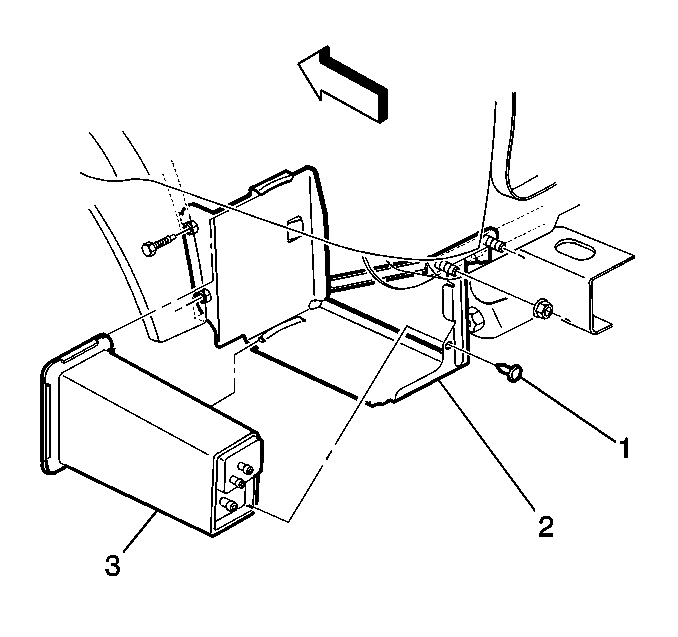 1
2
3