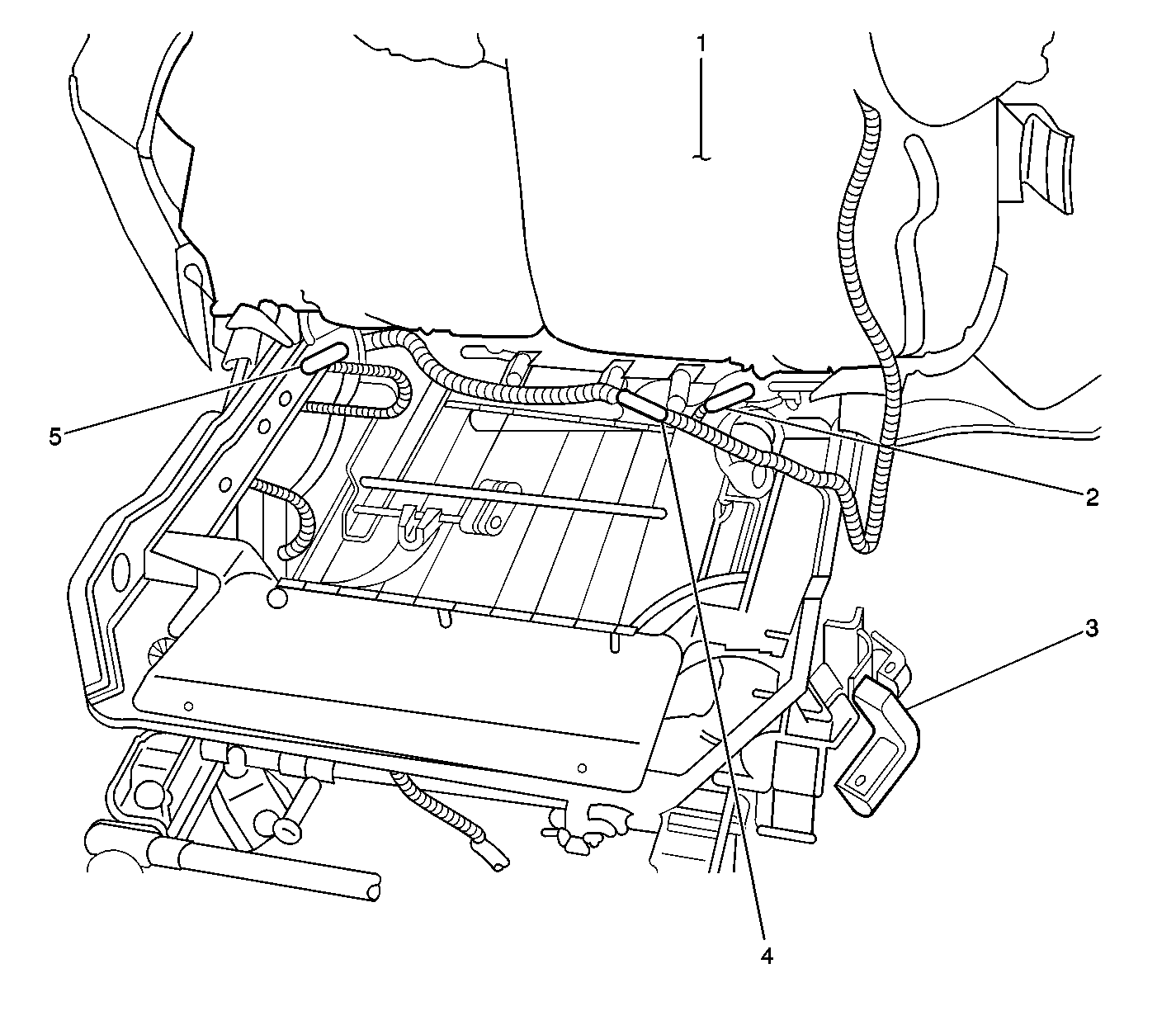 1
5
2
3
4