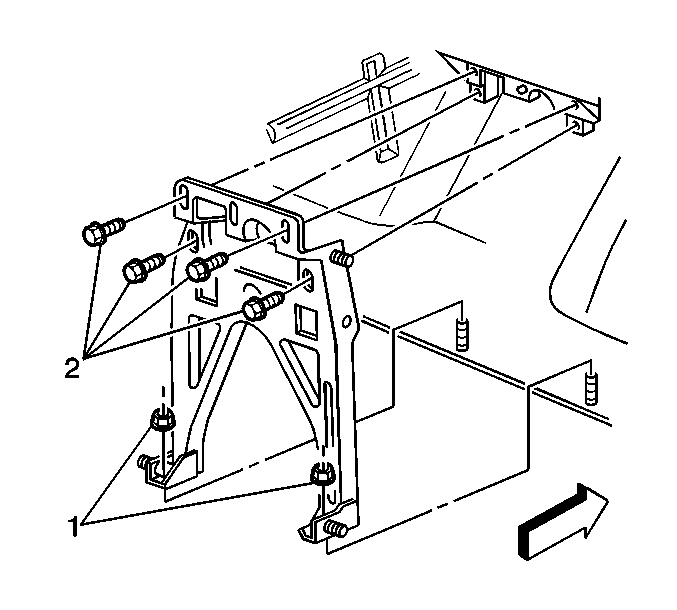 2

1